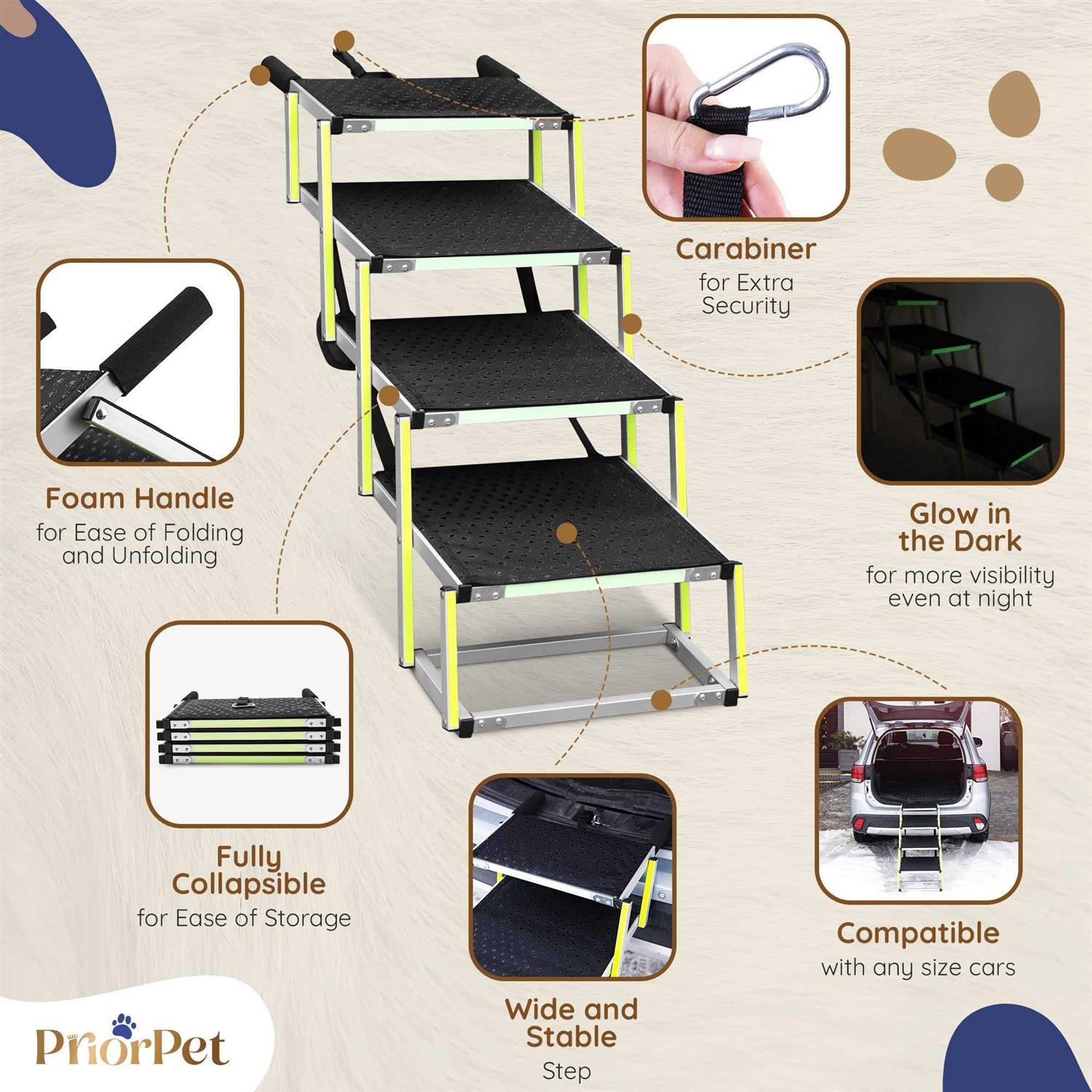 Carabiner
for Extra Security

Foam Handle
for Ease of Folding and Unfolding

Glow in the Dark
for more visibility even at night

Fully Collapsible
for Ease of Storage

Compatible
with any size cars

Wide and Stable
Step

PriorPet