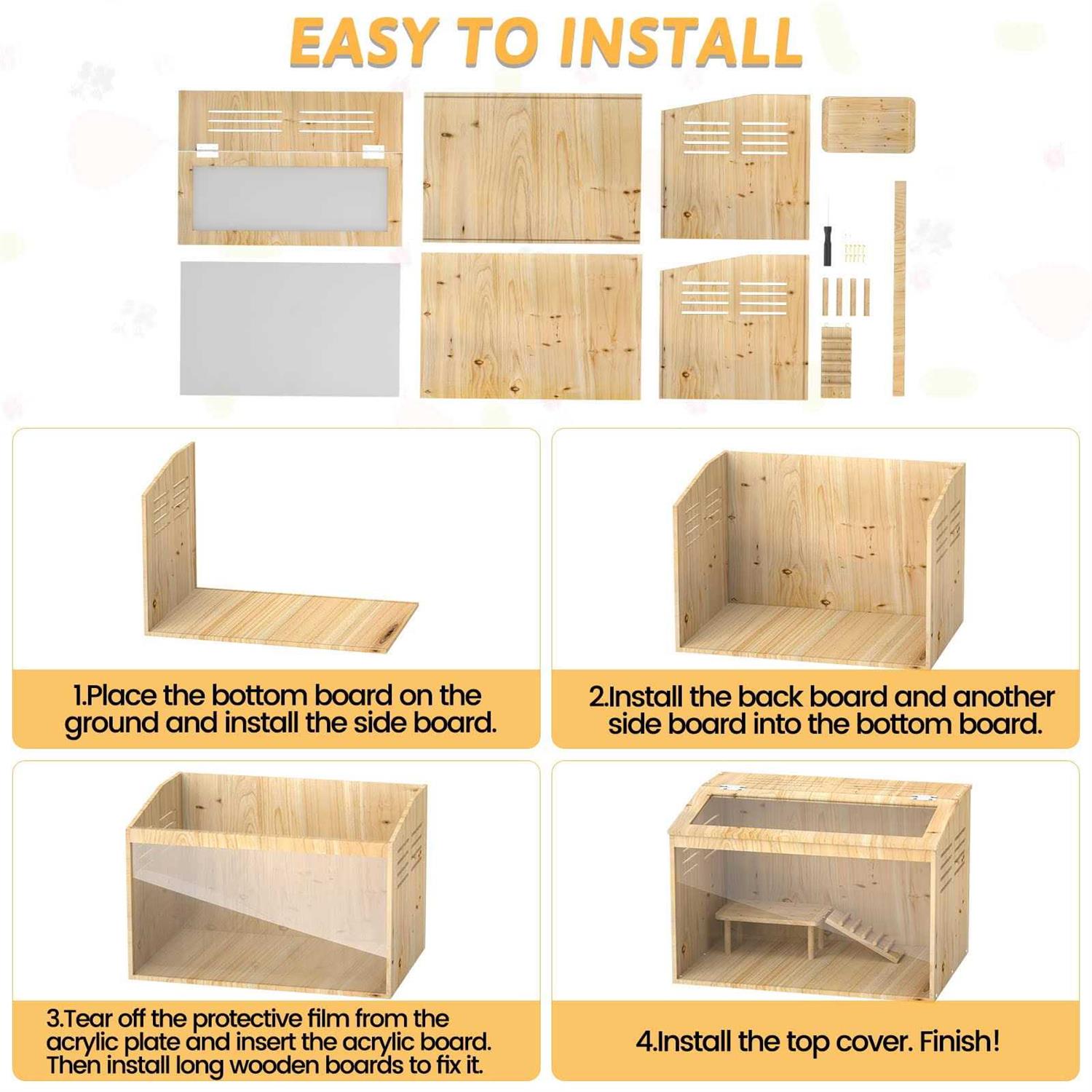 EASY TO INSTALL

1.Place the bottom board on the ground and install the side board.

2.Install the back board and another side board into the bottom board.

3.Tear off the protective film from the acrylic plate and insert the acrylic board. Then install long wooden boards to fix it.

4.Install the top cover. Finish!