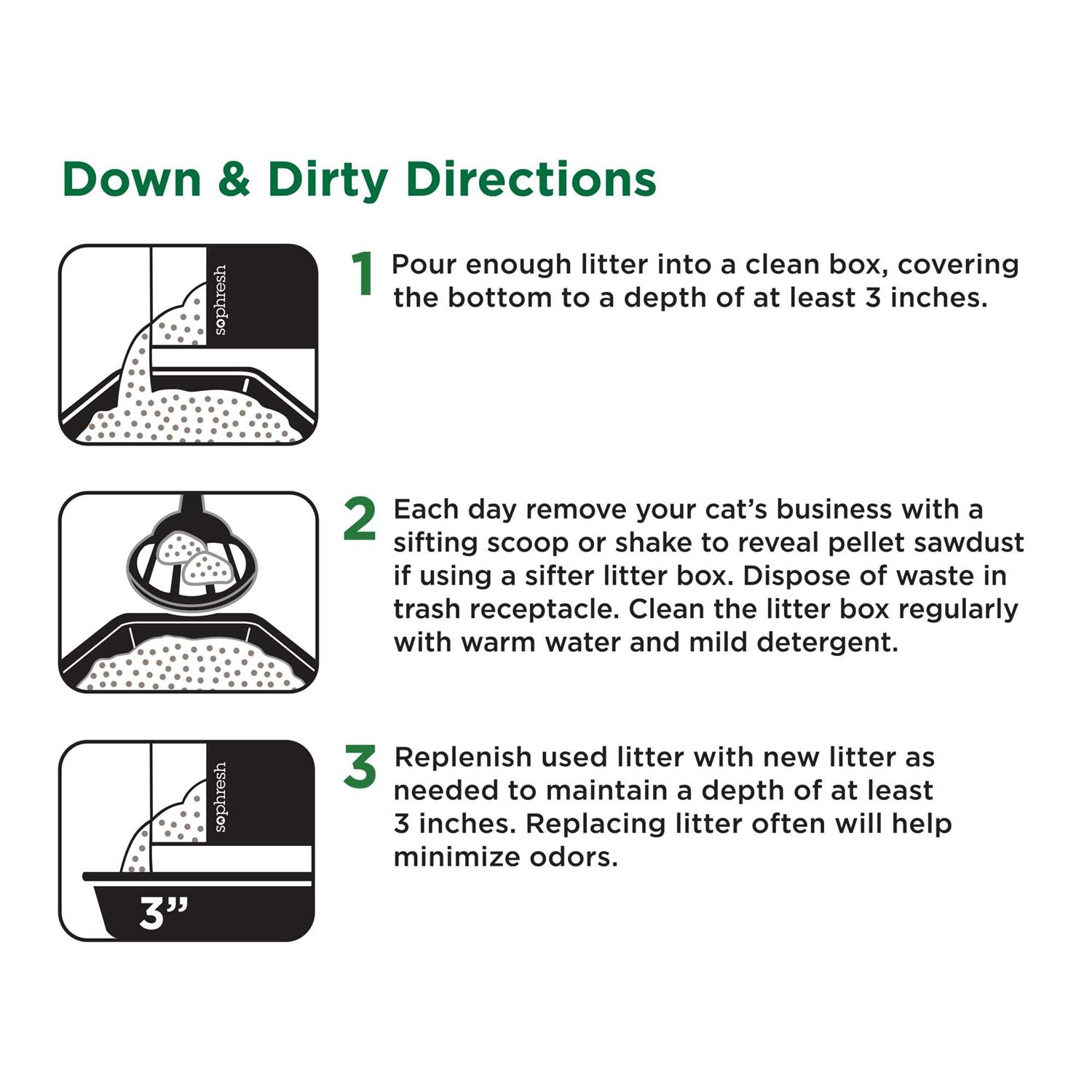 Down & Dirty Directions

sophresh

1 Pour enough litter into a clean box, covering the bottom to a depth of at least 3 inches.

2 Each day remove your cat's business with a sifting scoop or shake to reveal pellet sawdust if using a sifter litter box. Dispose of waste in trash receptacle. Clean the litter box regularly with warm water and mild detergent.

sophresh

3"

3 Replenish used litter with new litter as needed to maintain a depth of at least 3 inches. Replacing litter often will help minimize odors.