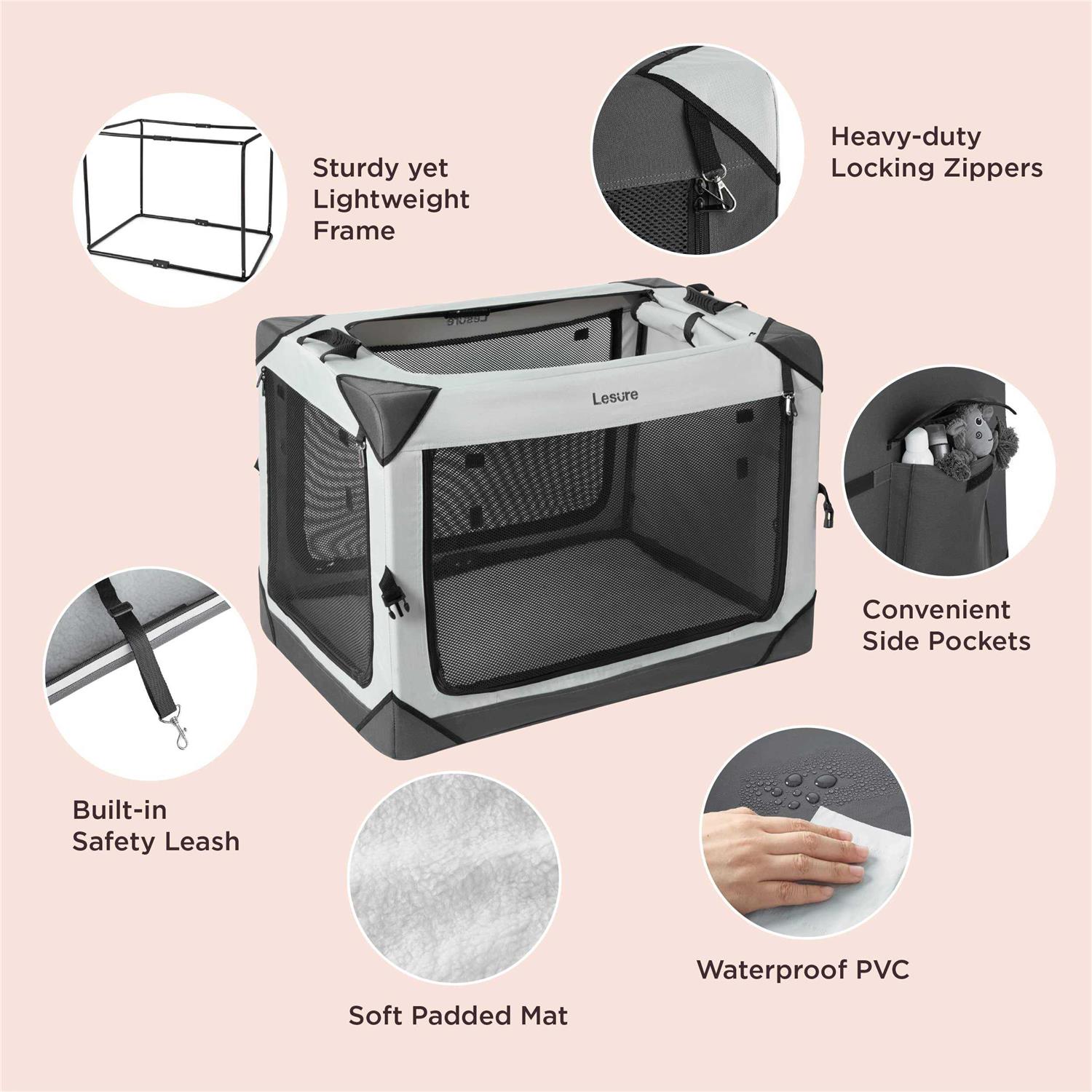 Sturdy yet Lightweight Frame

Heavy-duty Locking Zippers

Lesure

Lesure

Convenient Side Pockets

Built-in Safety Leash

Soft Padded Mat

Waterproof PVC