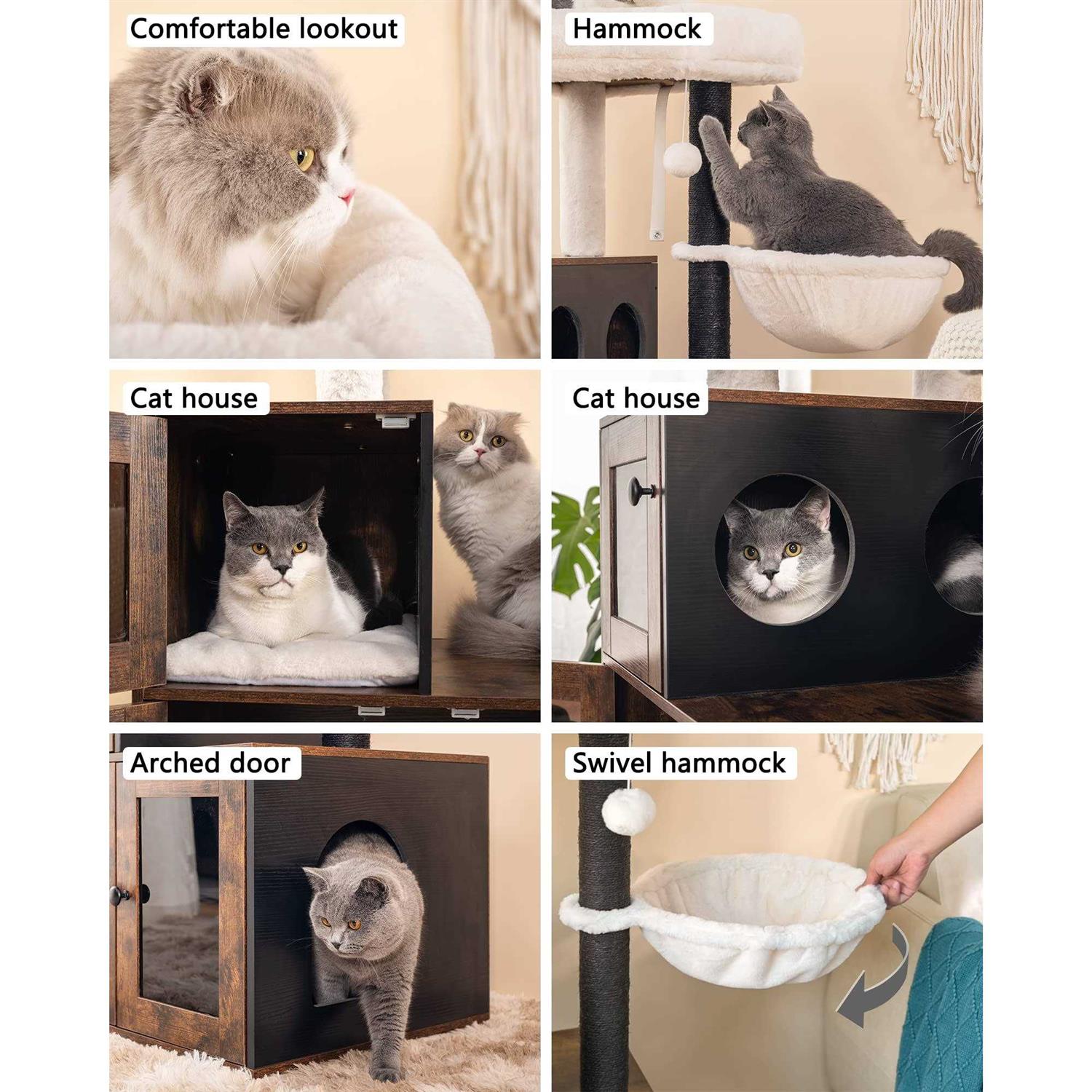 Comfortable lookout

Hammock

Cat house

Cat house

Arched door

Swivel hammock