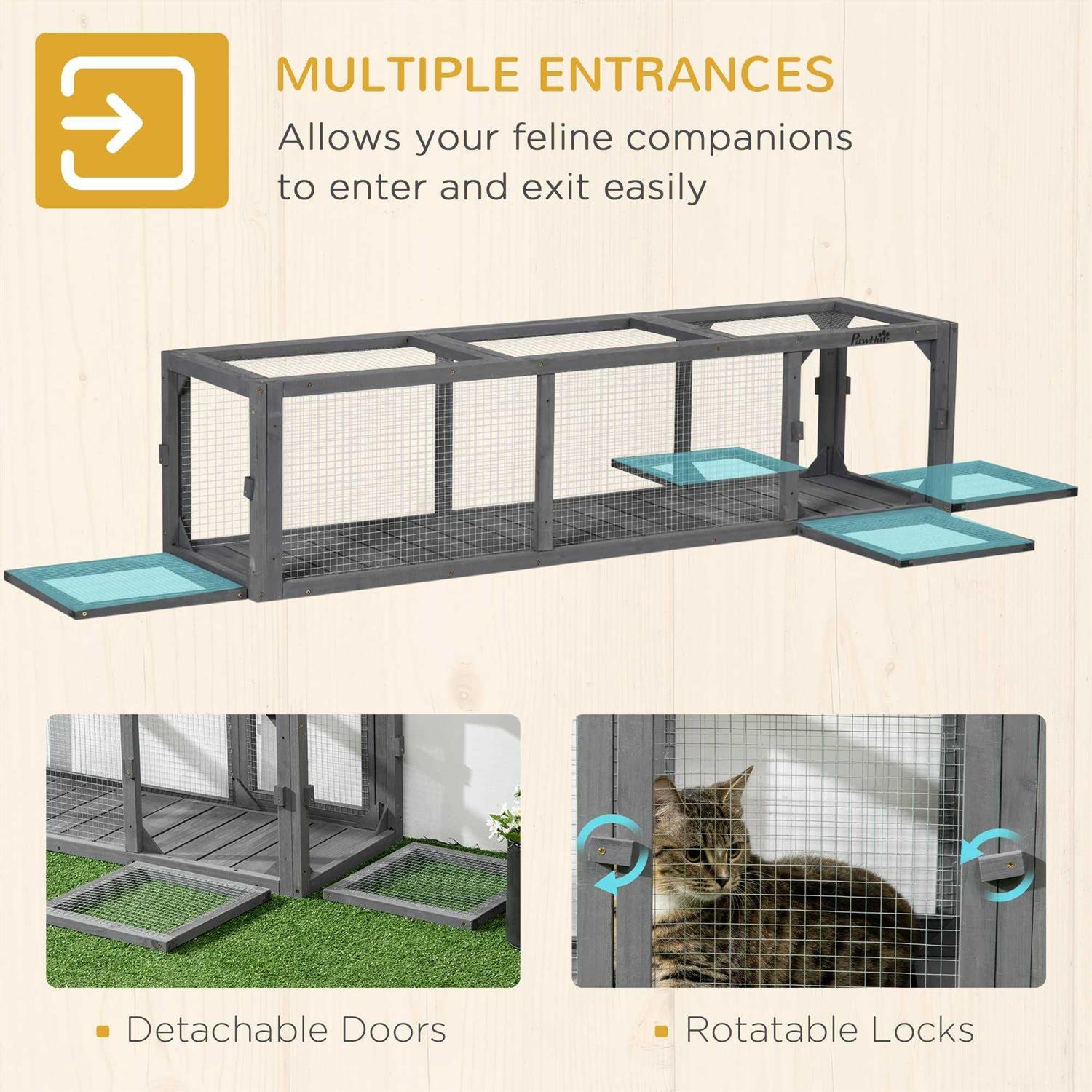 MULTIPLE ENTRANCES

Allows your feline companions to enter and exit easily

PawHut

Detachable Doors

Rotatable Locks