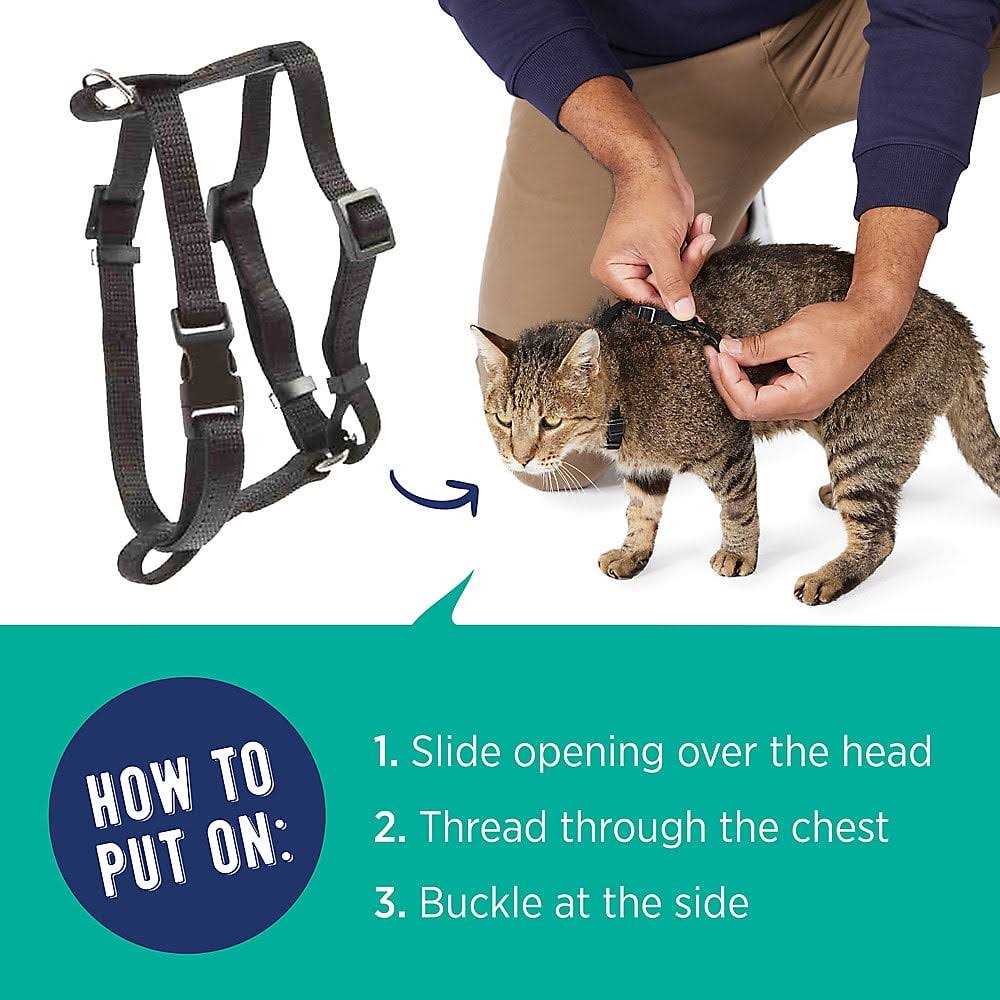 HOW TO PUT ON:

1. Slide opening over the head
2. Thread through the chest
3. Buckle at the side