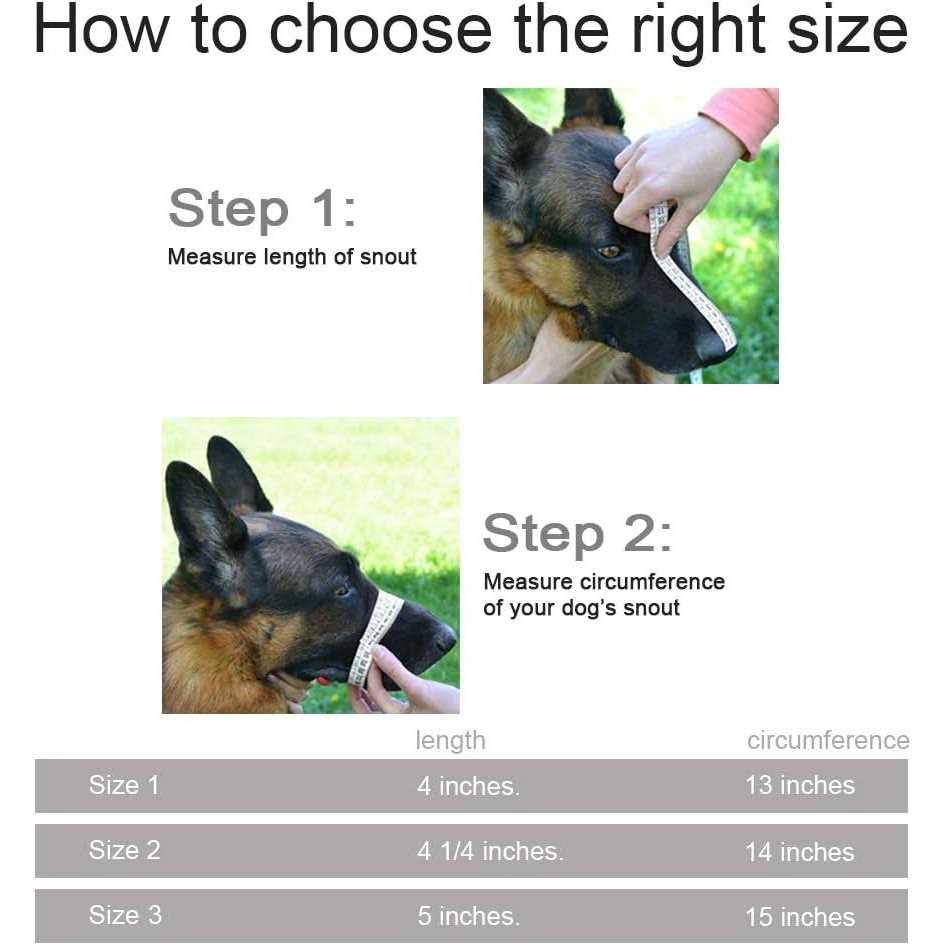 How to choose the right size

Step 1:
Measure length of snout

Step 2:
Measure circumference of your dog's snout

| | length | circumference |
|---|---|---|
| Size 1 | 4 inches. | 13 inches |
| Size 2 | 4 1/4 inches. | 14 inches |
| Size 3 | 5 inches. | 15 inches |