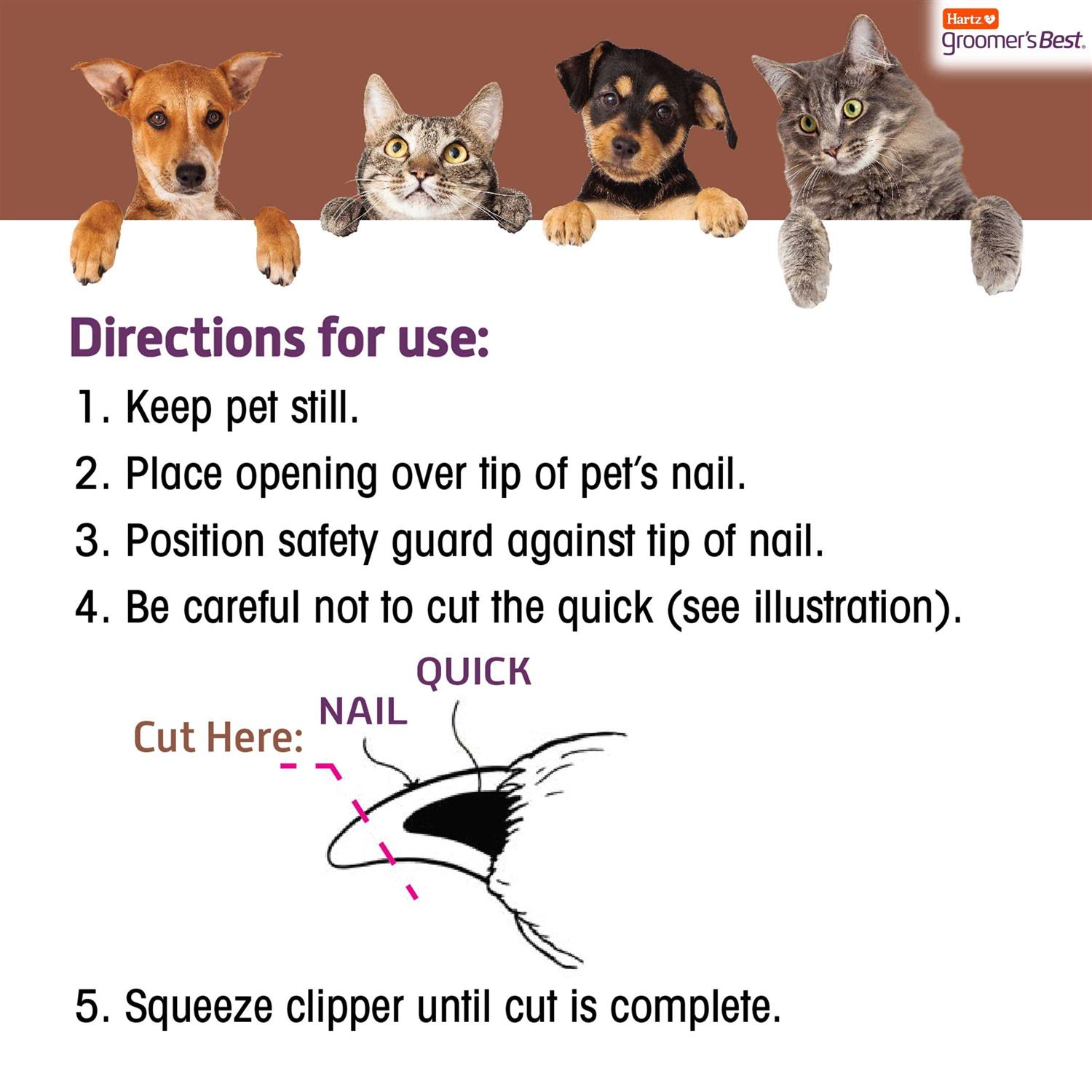 Hartz
groomer's Best.

Directions for use:

1. Keep pet still.

2. Place opening over tip of pet's nail.

3. Position safety guard against tip of nail.

4. Be careful not to cut the quick (see illustration).

QUICK
NAIL
Cut Here:

5. Squeeze clipper until cut is complete.