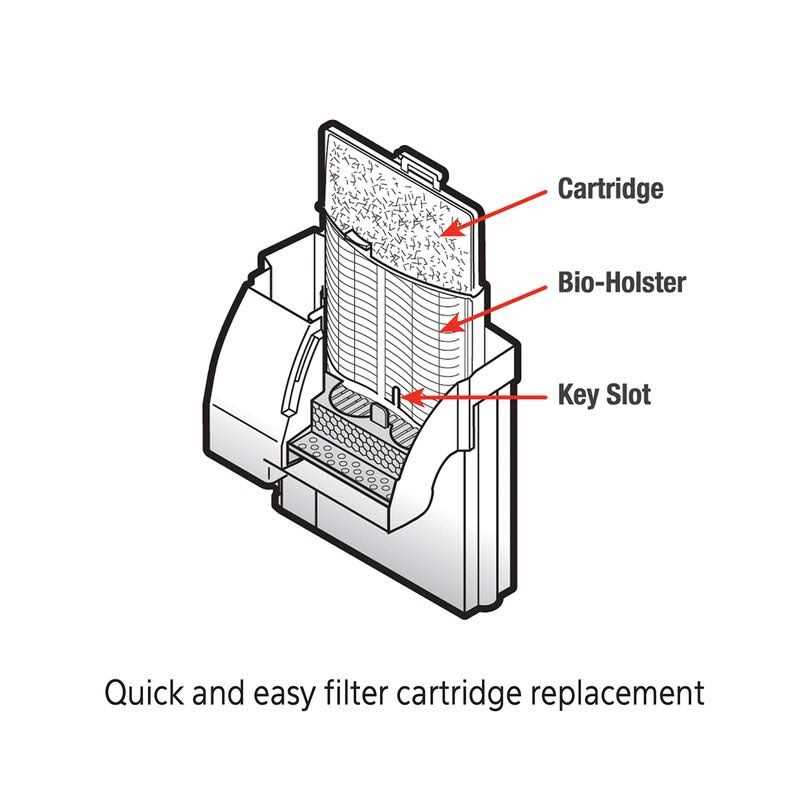 Cartridge

Bio-Holster

Key Slot

Quick and easy filter cartridge replacement