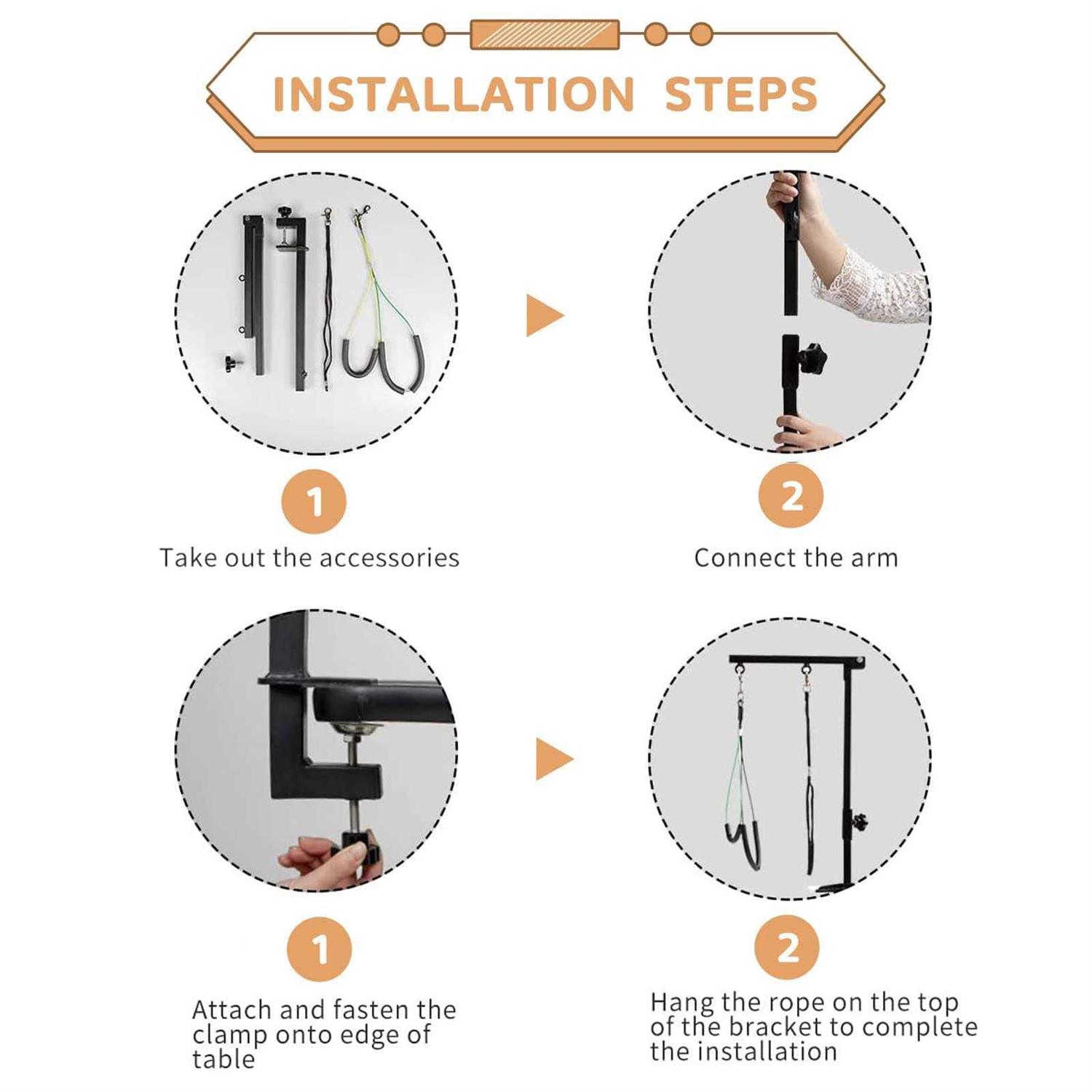 INSTALLATION STEPS

1
Take out the accessories

2
Connect the arm

1
Attach and fasten the clamp onto edge of table

2
Hang the rope on the top of the bracket to complete the installation