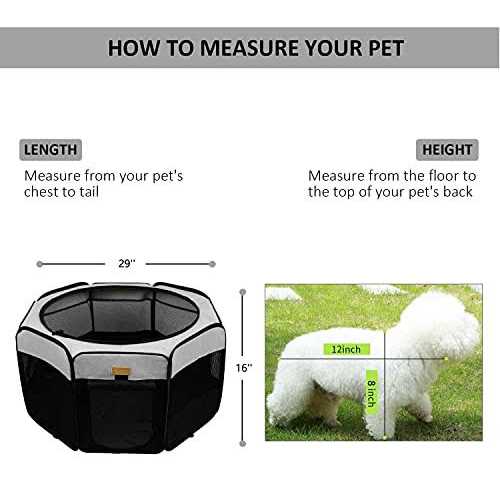 HOW TO MEASURE YOUR PET

LENGTH

Measure from your pet's chest to tail

HEIGHT

Measure from the floor to the top of your pet's back

29''

16''

12inch

8 inch