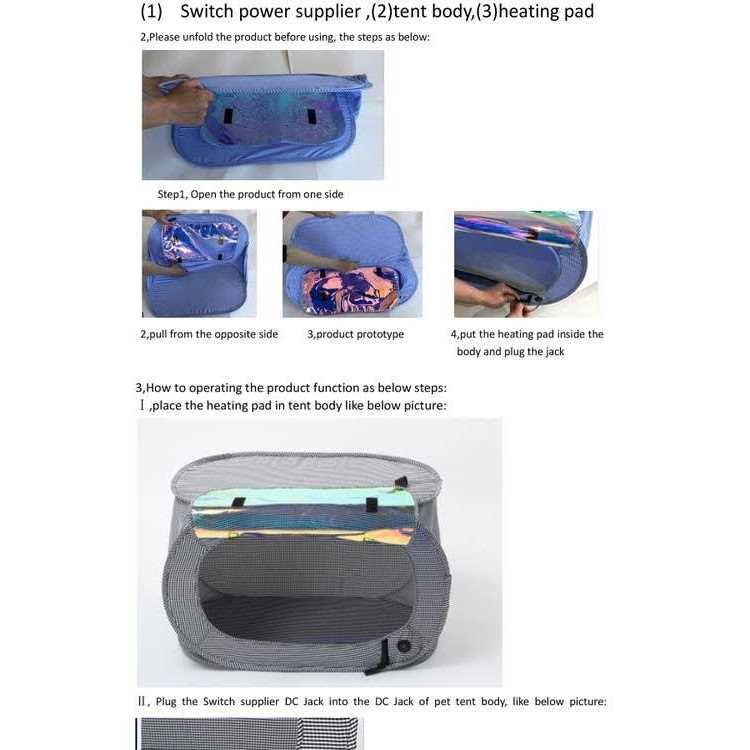 (1) Switch power supplier ,(2)tent body,(3)heating pad

2,Please unfold the product before using, the steps as below:

Step1, Open the product from one side

2,pull from the opposite side

3,product prototype

4,put the heating pad inside the body and plug the jack

3,How to operating the product function as below steps:

Ⅰ,place the heating pad in tent body like below picture:

Ⅱ, Plug the Switch supplier DC Jack into the DC Jack of pet tent body, like below picture: