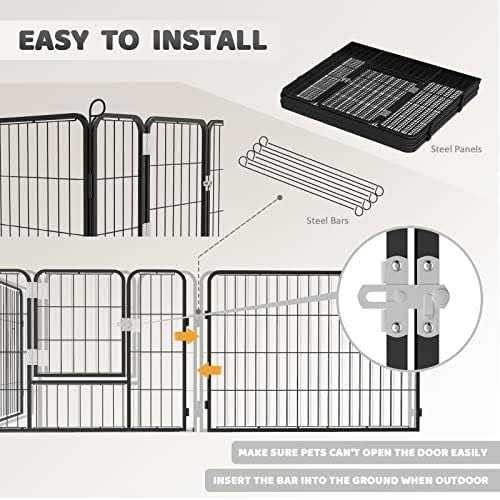 EASY TO INSTALL

Steel Panels

Steel Bars

MAKE SURE PETS CAN'T OPEN THE DOOR EASILY

INSERT THE BAR INTO THE GROUND WHEN OUTDOOR