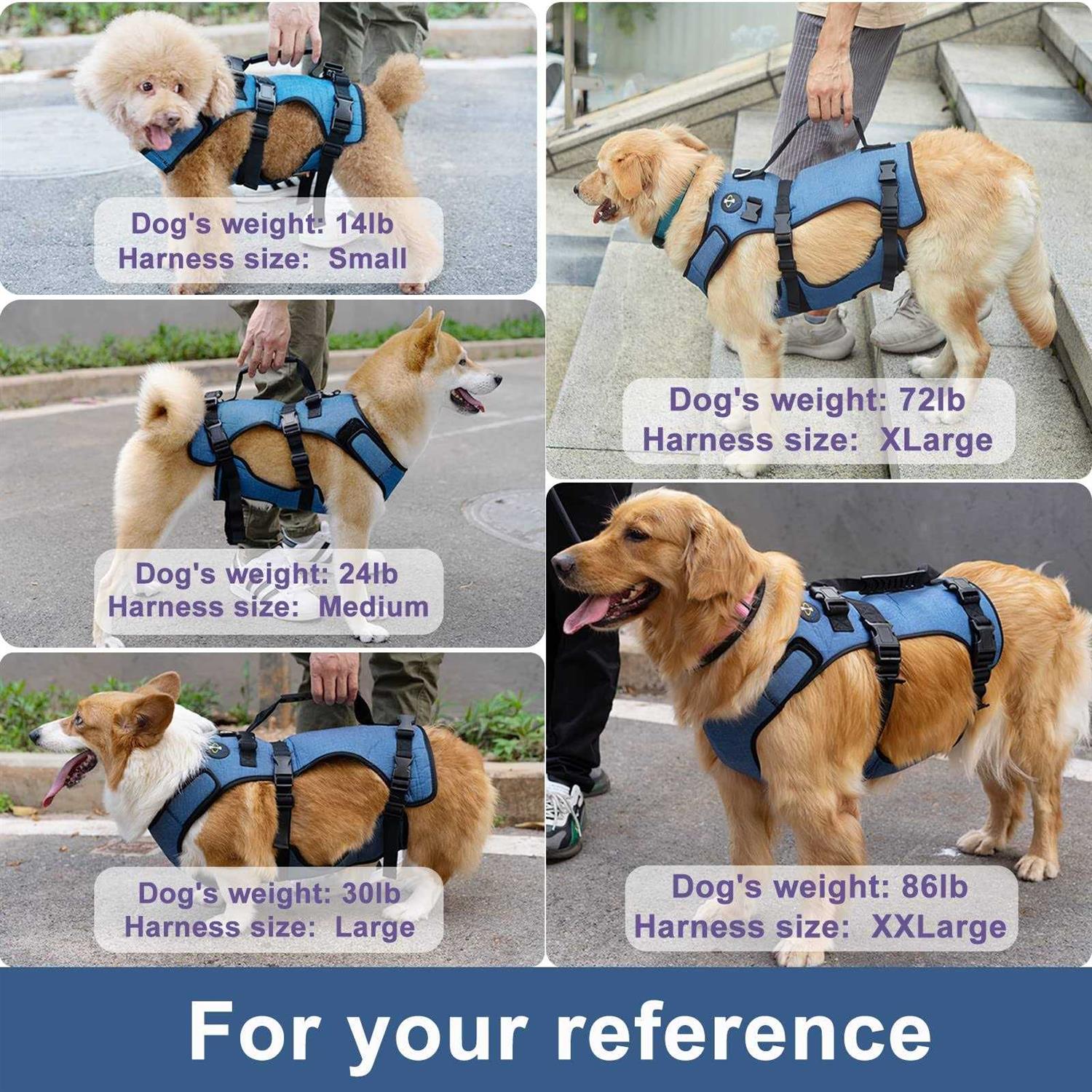 Dog's weight: 14lb
Harness size: Small

Dog's weight: 24lb
Harness size: Medium

Dog's weight: 30lb
Harness size: Large

Dog's weight: 72lb
Harness size: XLarge

Dog's weight: 86lb
Harness size: XXLarge

For your reference