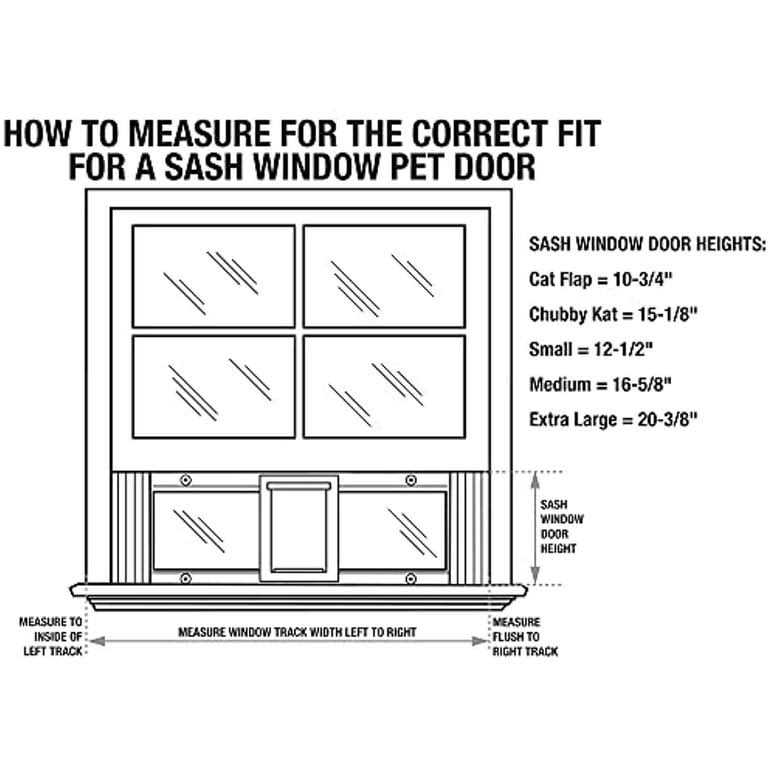 HOW TO MEASURE FOR THE CORRECT FIT FOR A SASH WINDOW PET DOOR

SASH WINDOW DOOR HEIGHTS:
Cat Flap = 10-3/4"
Chubby Kat = 15-1/8"
Small = 12-1/2"
Medium = 16-5/8"
Extra Large = 20-3/8"

SASH WINDOW DOOR HEIGHT

MEASURE TO INSIDE OF LEFT TRACK

MEASURE WINDOW TRACK WIDTH LEFT TO RIGHT

MEASURE FLUSH TO RIGHT TRACK