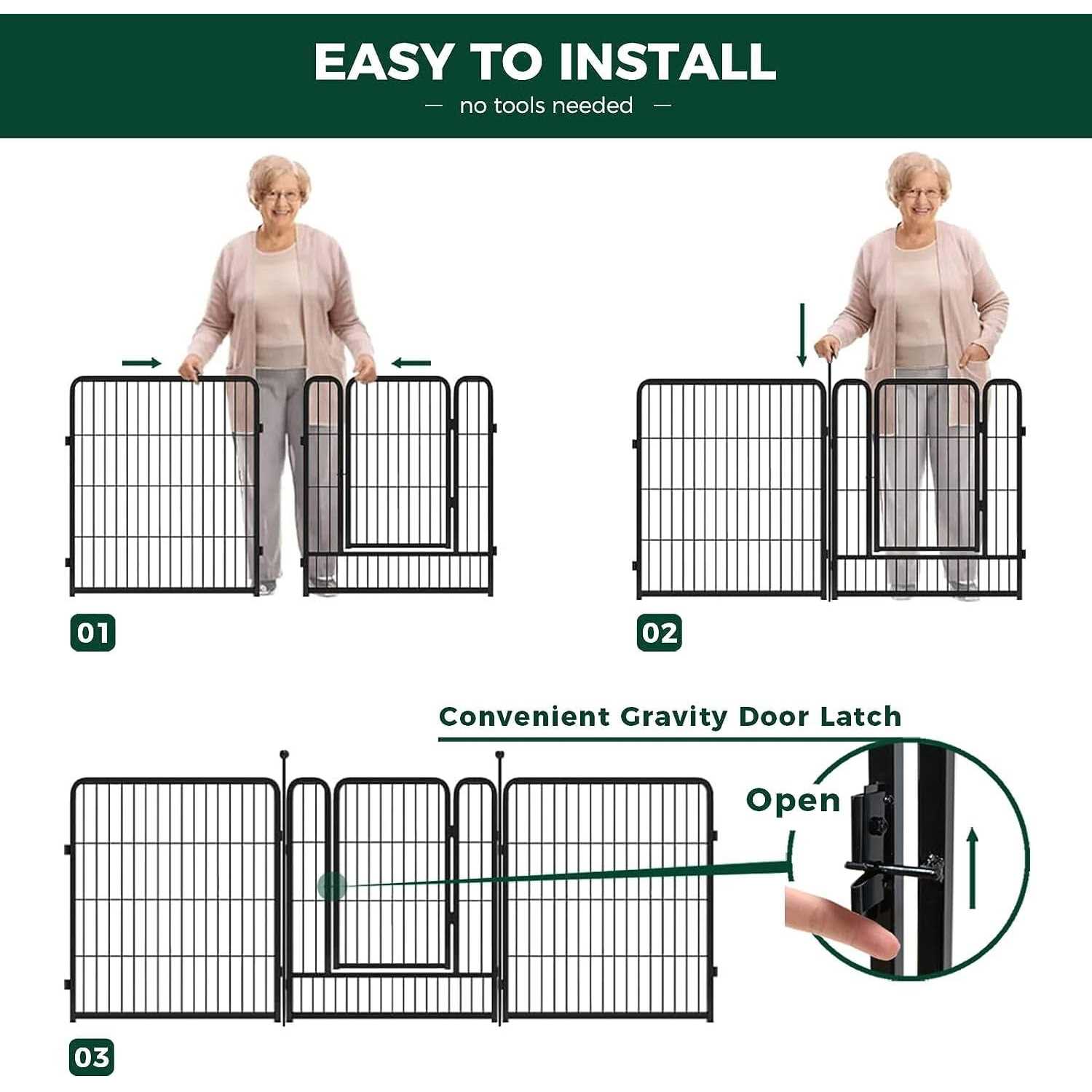 EASY TO INSTALL

— no tools needed —

01

02

Convenient Gravity Door Latch

Open

03