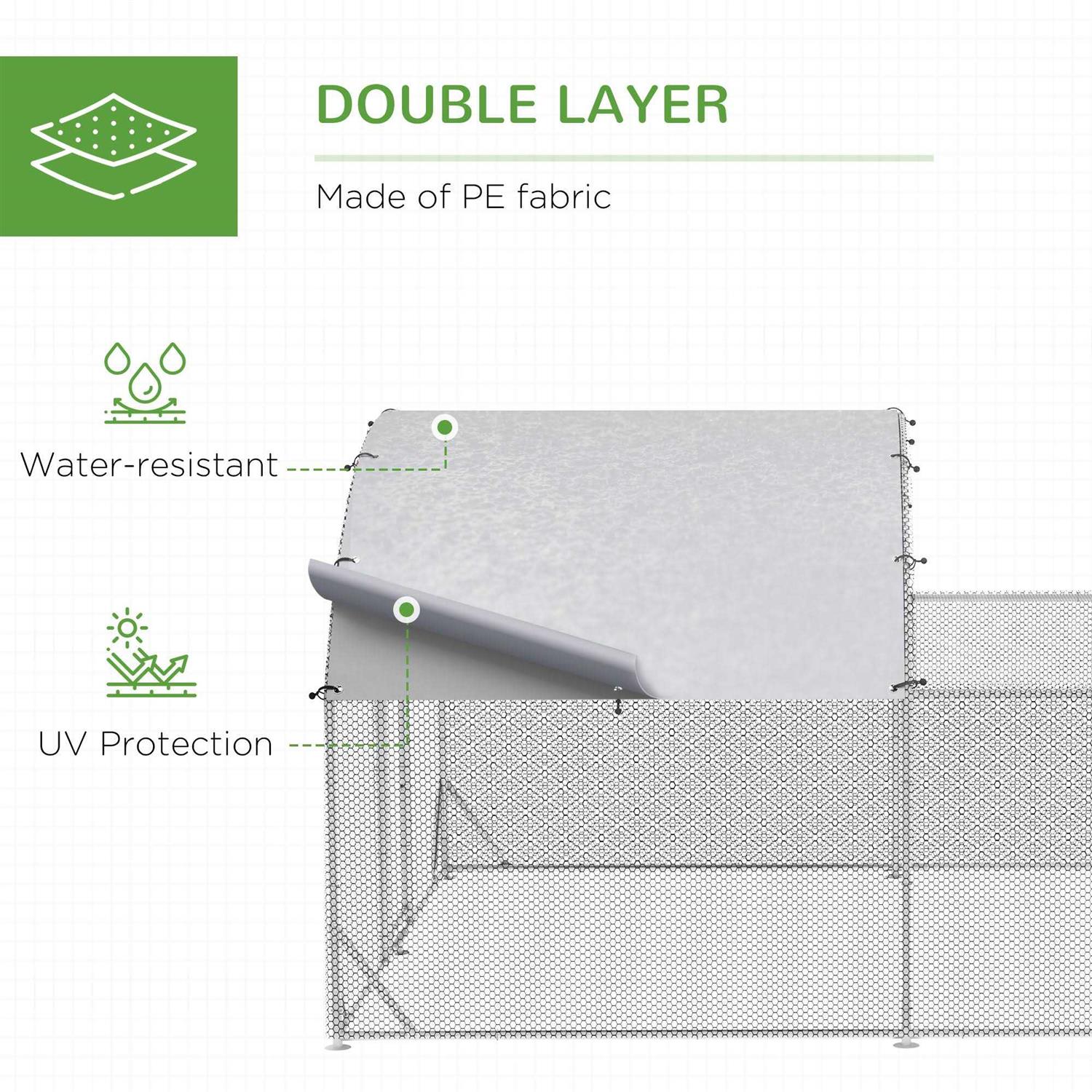 DOUBLE LAYER

Made of PE fabric

Water-resistant

UV Protection