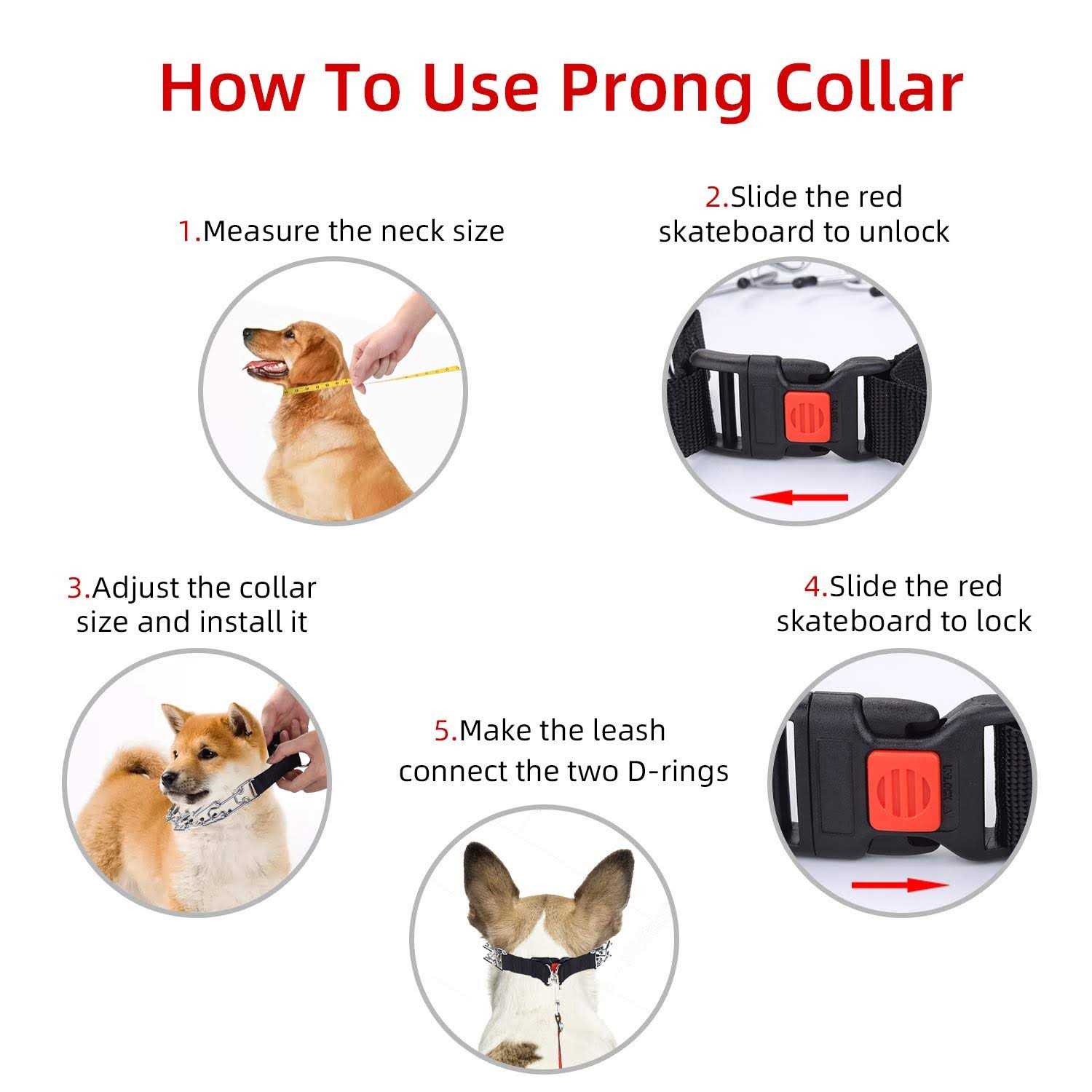 How To Use Prong Collar

1.Measure the neck size

2.Slide the red skateboard to unlock

3.Adjust the collar size and install it

4.Slide the red skateboard to lock

5.Make the leash connect the two D-rings