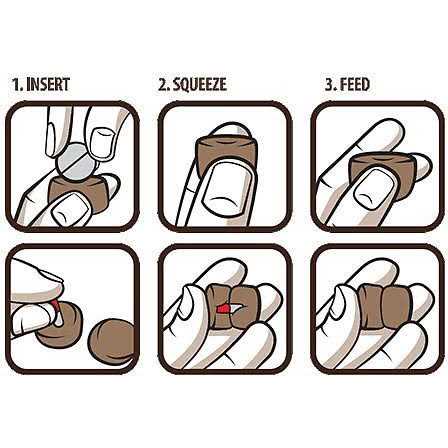 1. INSERT

2. SQUEEZE

3. FEED