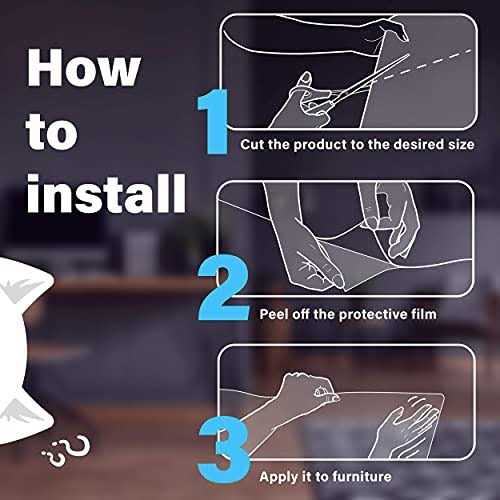 How to install

1
Cut the product to the desired size

2
Peel off the protective film

3
Apply it to furniture