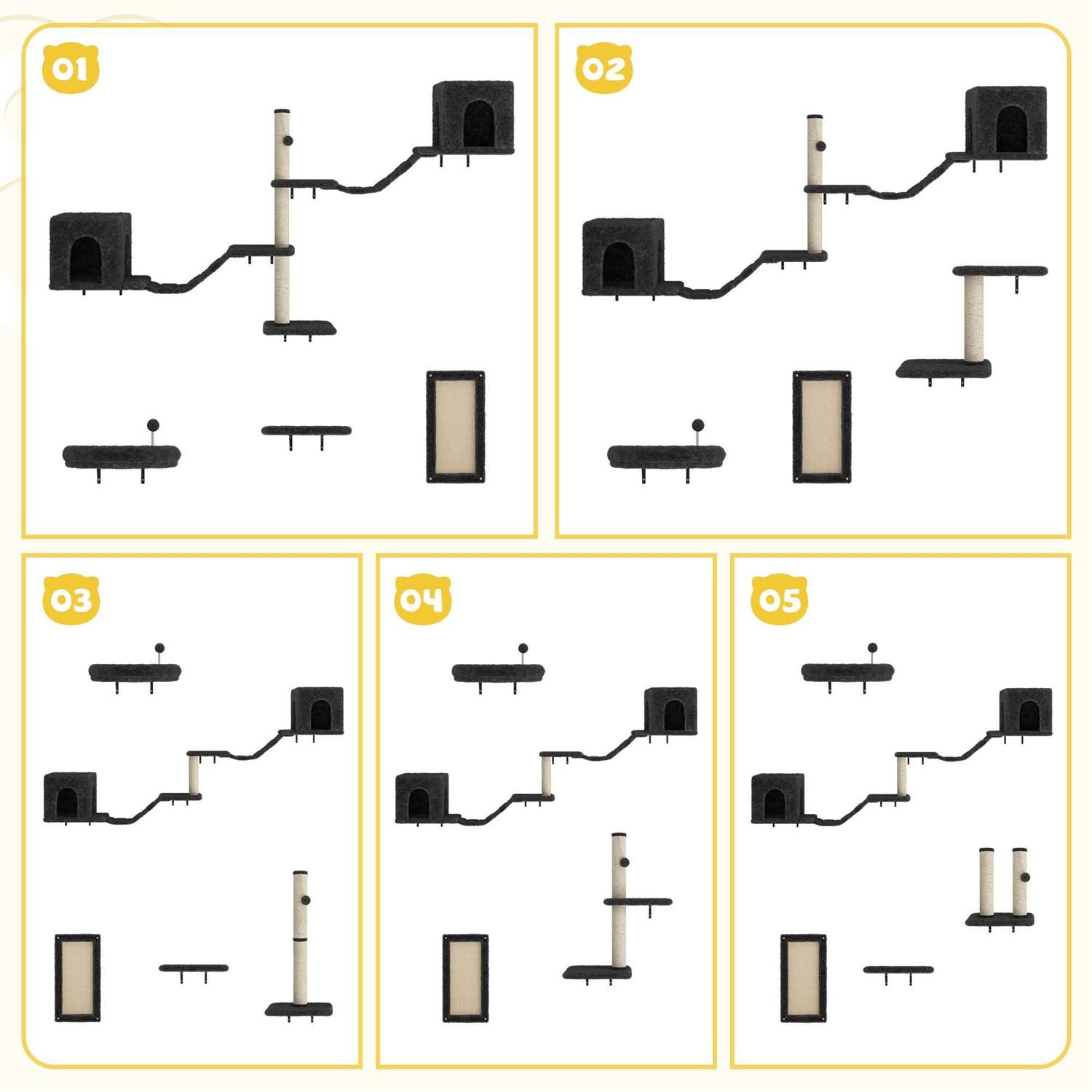 01

02

03

04

05