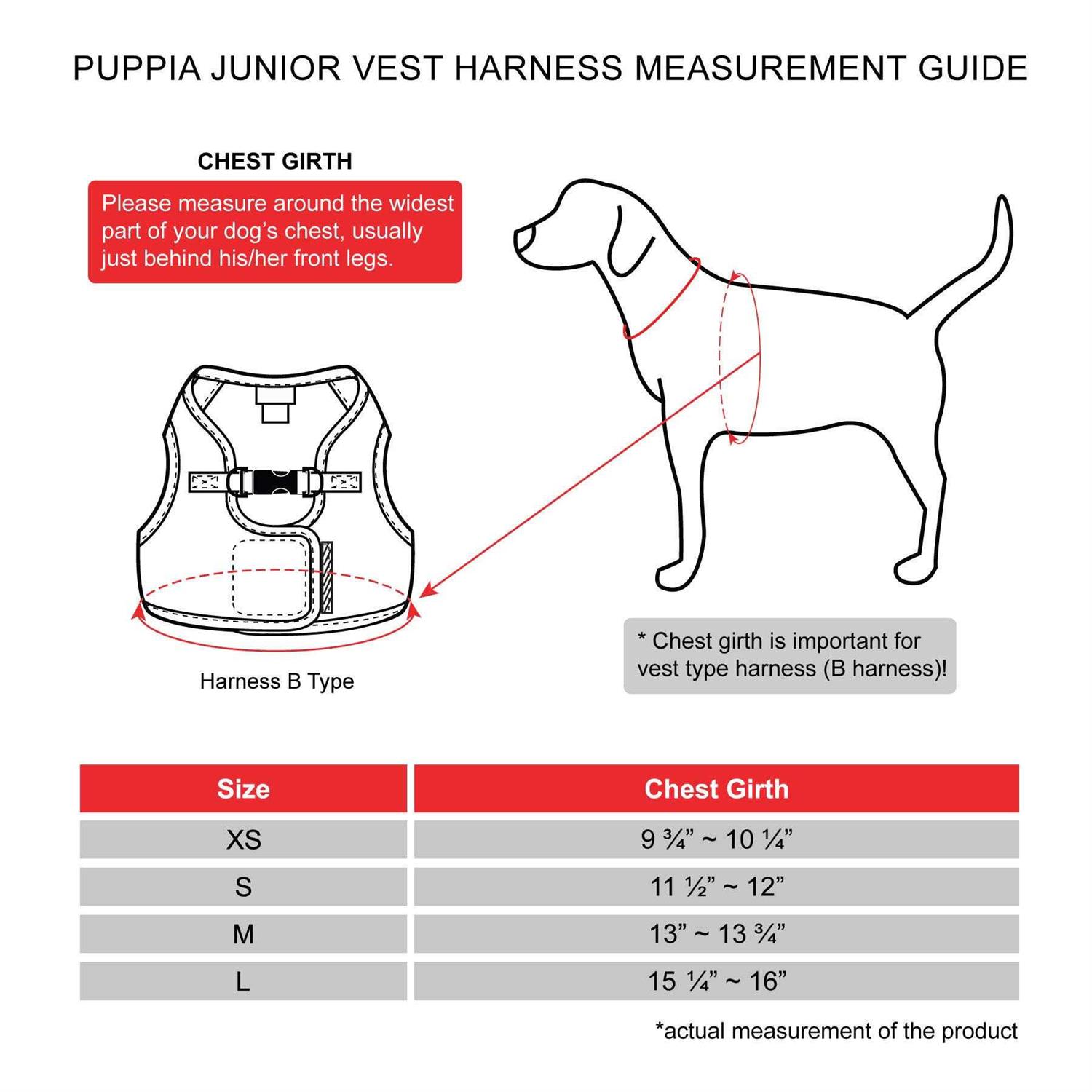 PUPPIA JUNIOR VEST HARNESS MEASUREMENT GUIDE

CHEST GIRTH

Please measure around the widest part of your dog's chest, usually just behind his/her front legs.

Harness B Type

* Chest girth is important for vest type harness (B harness)!

| Size | Chest Girth |
|---|---|
| XS | 9 ¾" ~ 10 ¼" |
| S | 11 ½" ~ 12" |
| M | 13" ~ 13 ¾" |
| L | 15 ¼" ~ 16" |

*actual measurement of the product