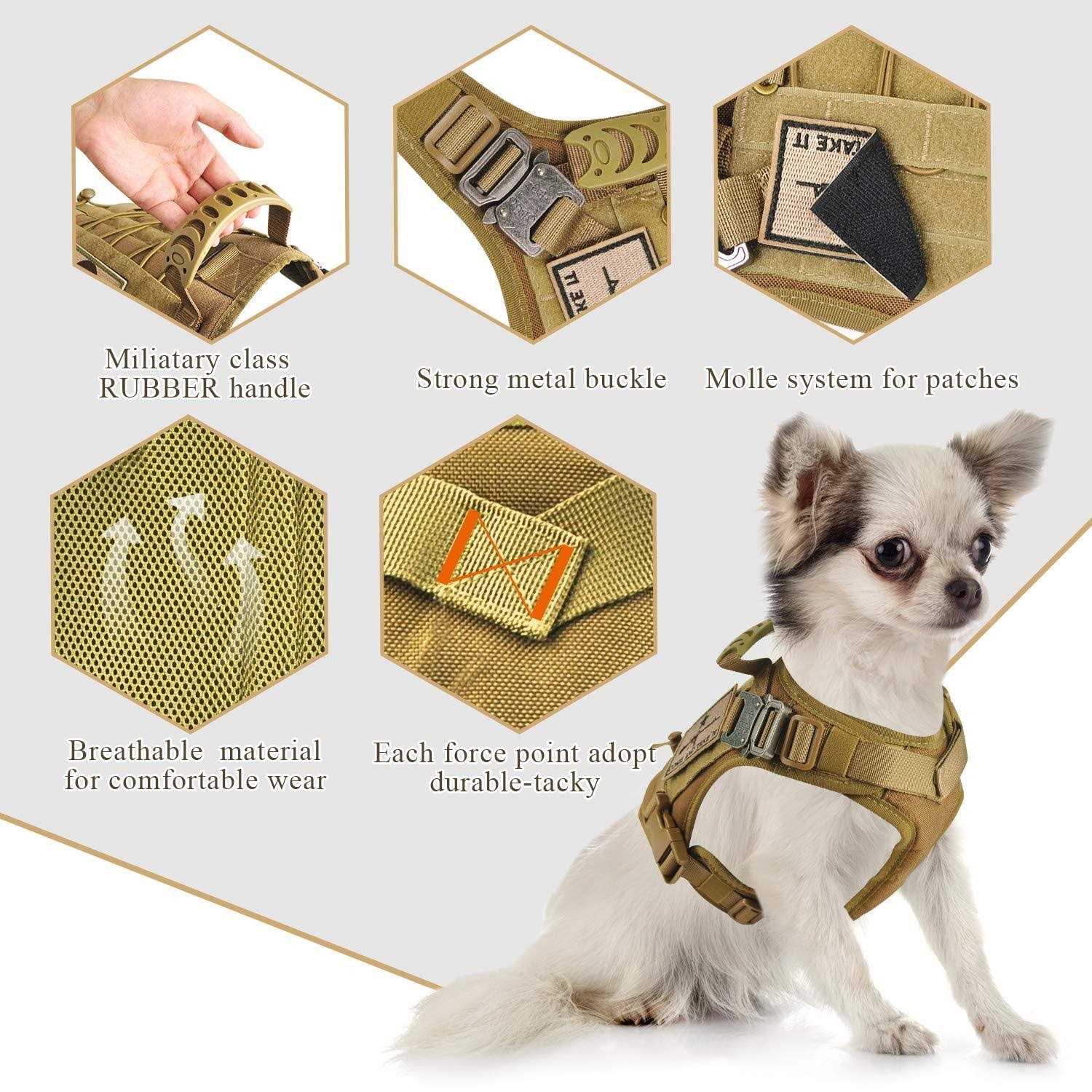 Miliatary class RUBBER handle

Strong metal buckle

Molle system for patches

Breathable material for comfortable wear

Each force point adopt durable-tacky