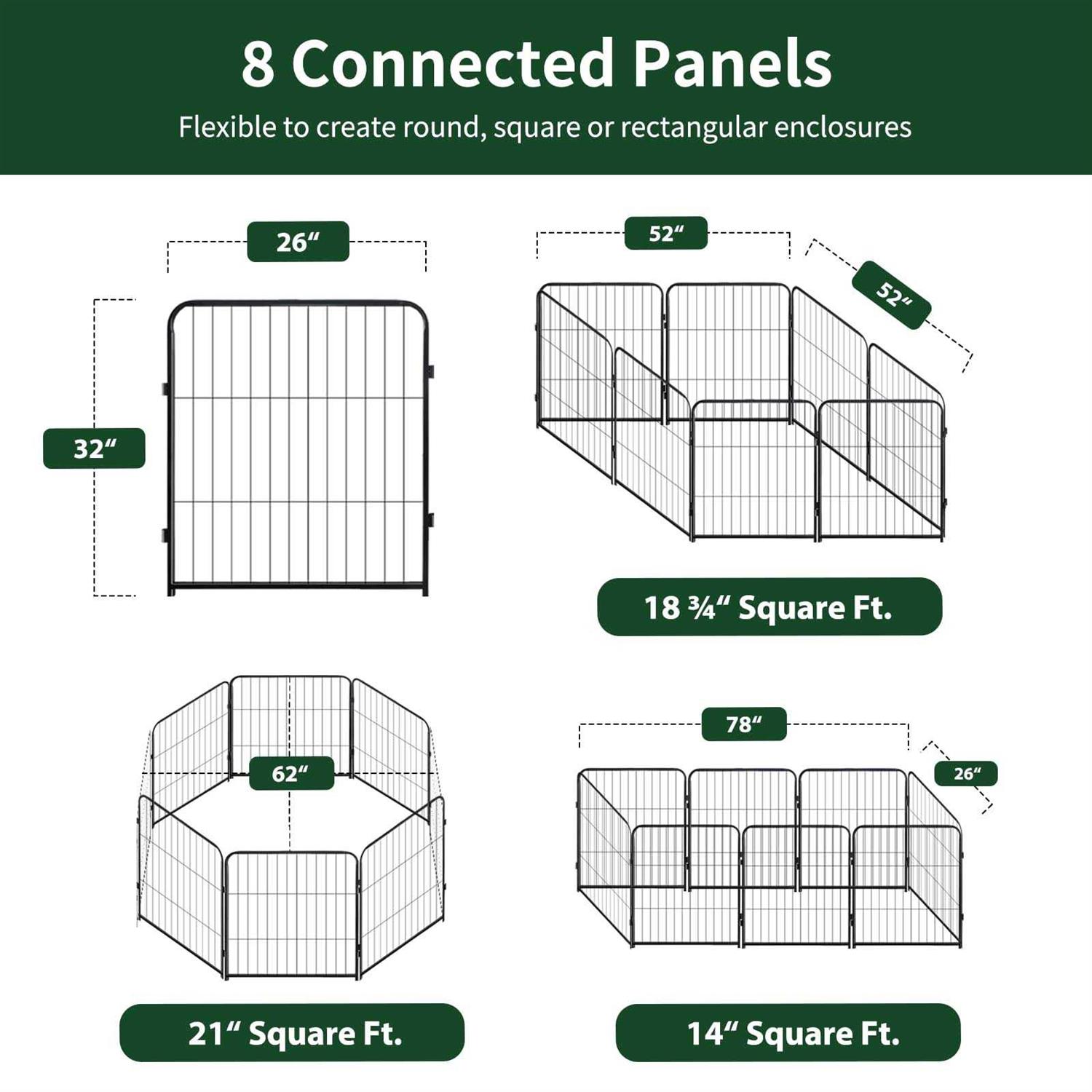 8 Connected Panels

Flexible to create round, square or rectangular enclosures

26“

32“

52“

52“

18 ¾“ Square Ft.

62“

21“ Square Ft.

78“

26“

14“ Square Ft.