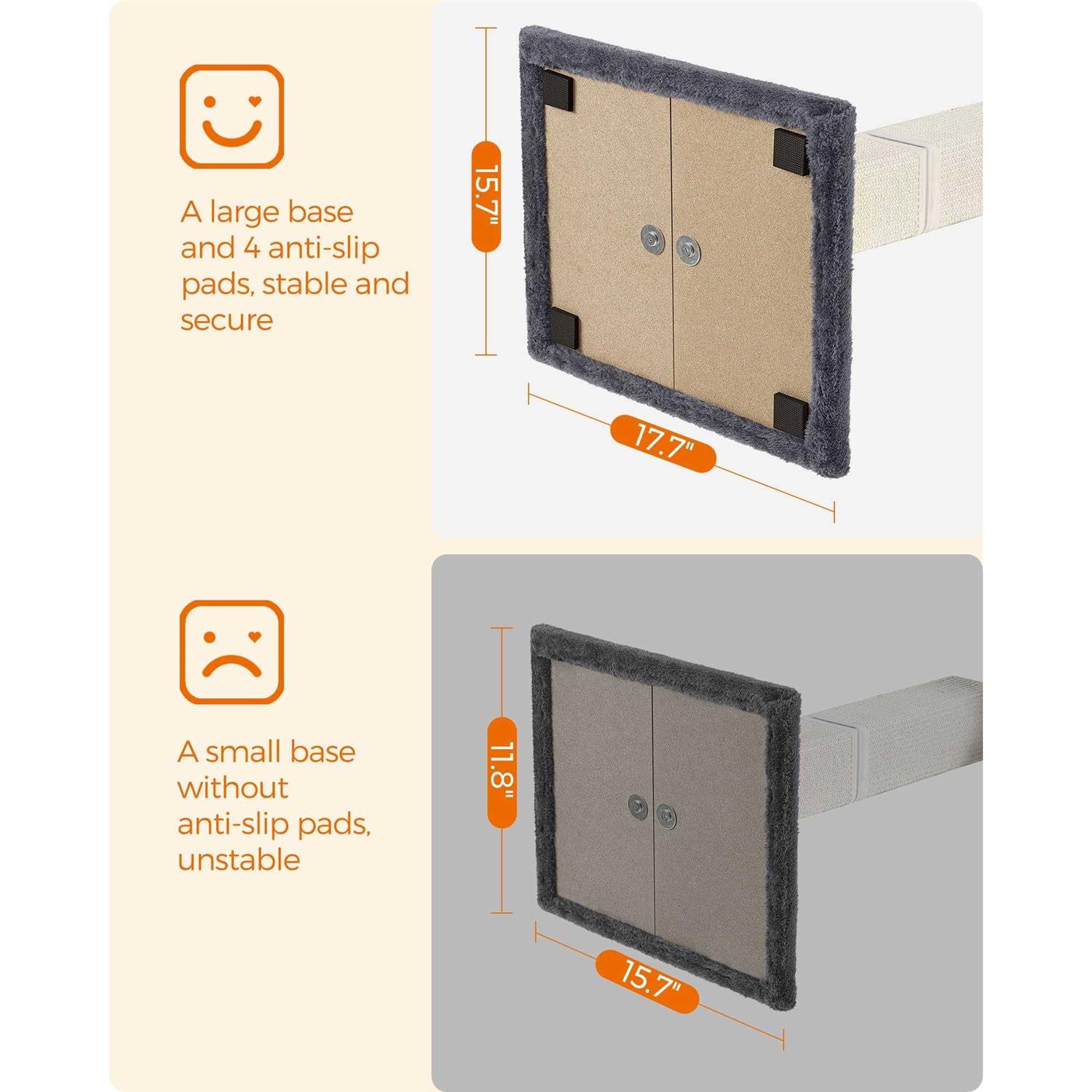 A large base and 4 anti-slip pads, stable and secure

15.7"

17.7"

A small base without anti-slip pads, unstable

11.8"

15.7"