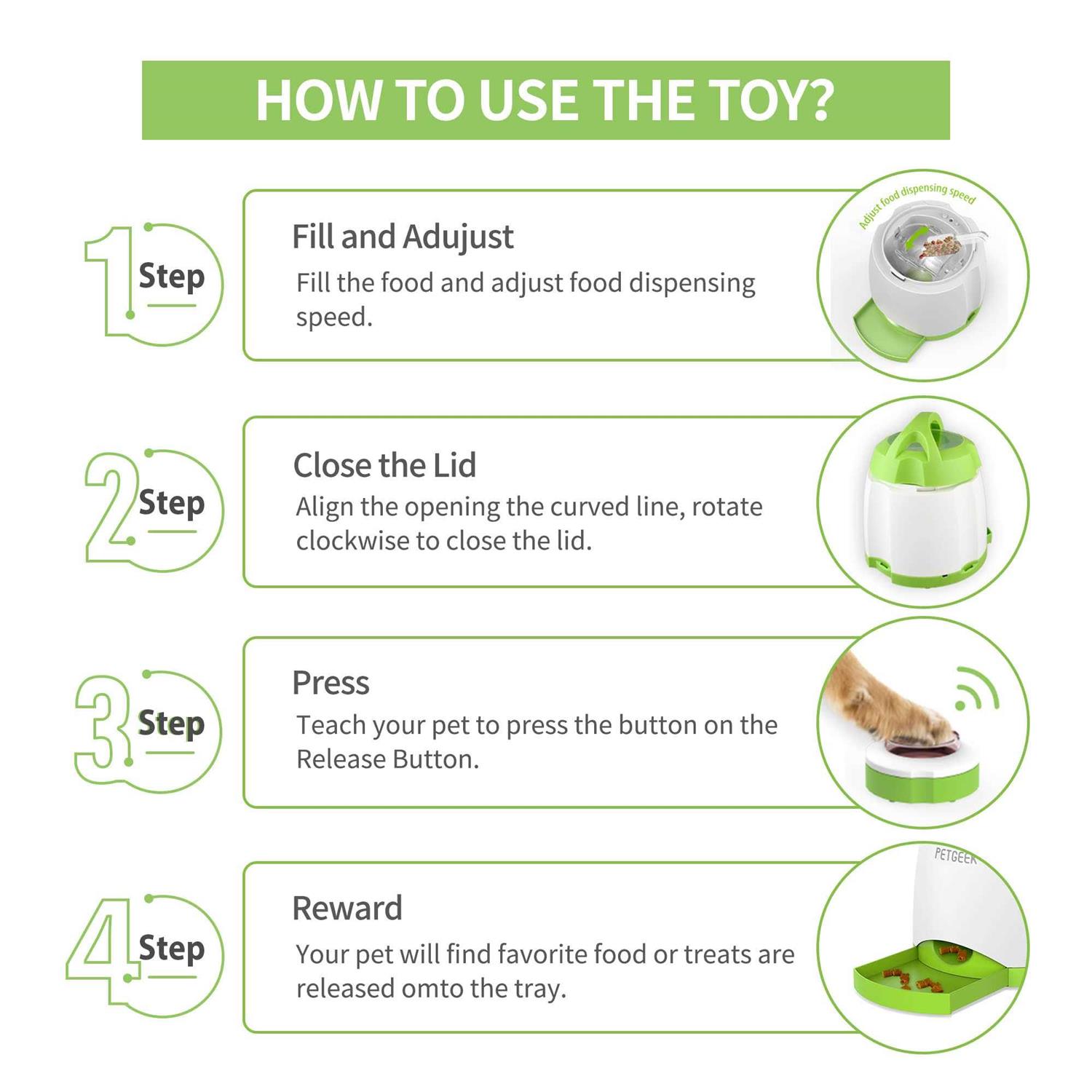 HOW TO USE THE TOY?

1 Step

Fill and Adujust

Fill the food and adjust food dispensing speed.

Adjust food dispensing speed

2 Step

Close the Lid

Align the opening the curved line, rotate clockwise to close the lid.

3 Step

Press

Teach your pet to press the button on the Release Button.

4 Step

Reward

Your pet will find favorite food or treats are released omto the tray.

PETGEEK