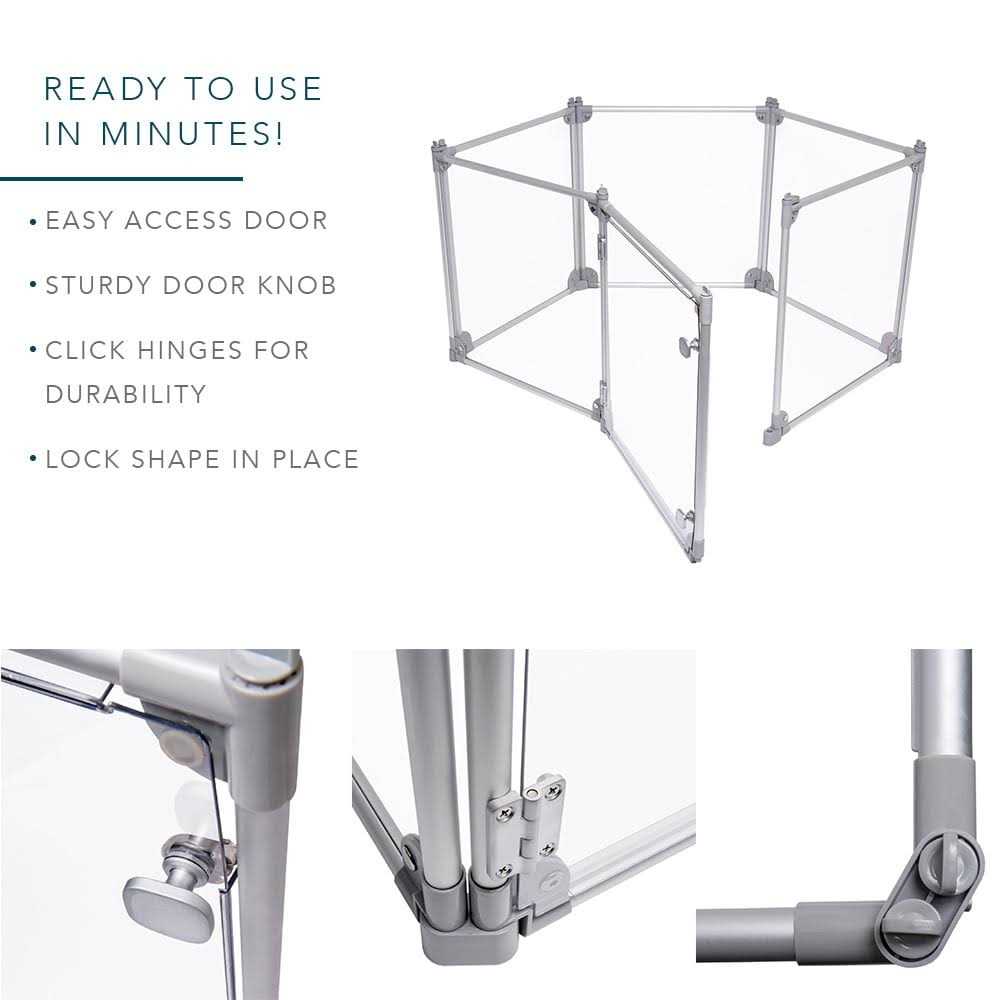 READY TO USE IN MINUTES!

• EASY ACCESS DOOR

• STURDY DOOR KNOB

• CLICK HINGES FOR DURABILITY

• LOCK SHAPE IN PLACE