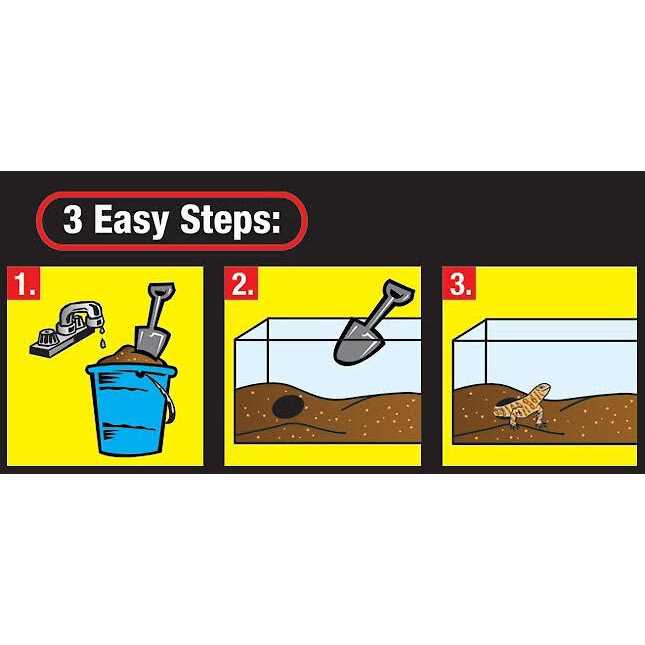 3 Easy Steps:

1.

2.

3.