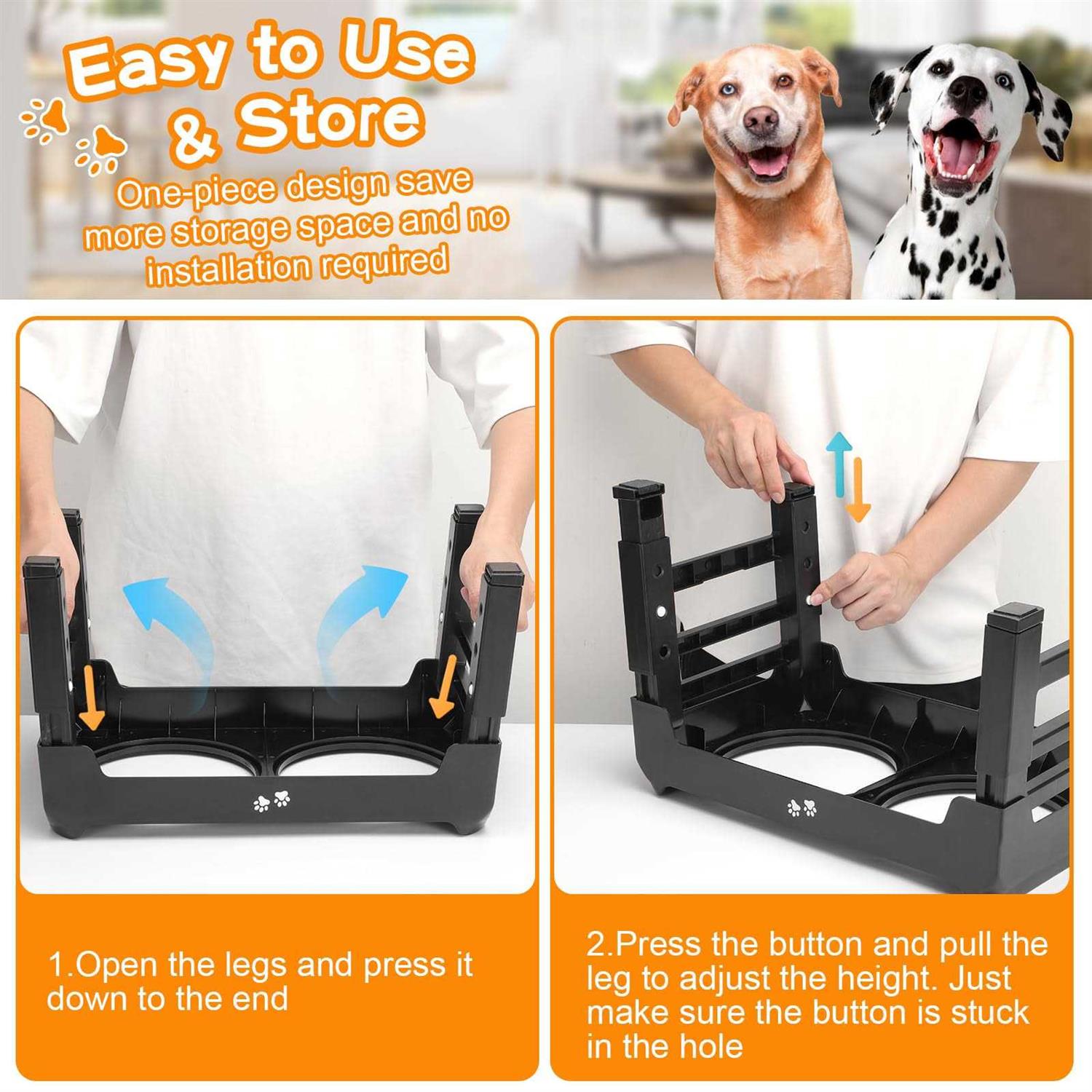 Easy to Use & Store

One-piece design save more storage space and no installation required

1.Open the legs and press it down to the end

2.Press the button and pull the leg to adjust the height. Just make sure the button is stuck in the hole