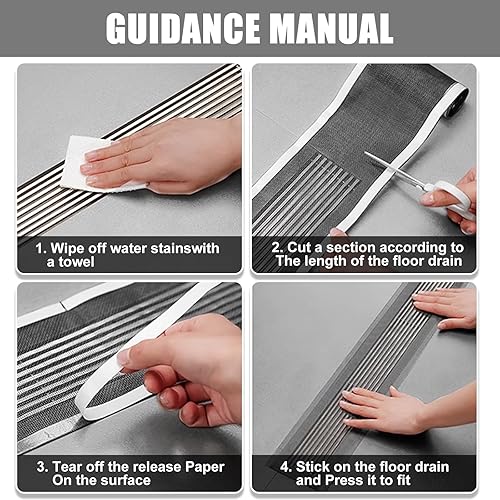 GUIDANCE MANUAL

1. Wipe off water stainswith a towel

2. Cut a section according to The length of the floor drain

3. Tear off the release Paper On the surface

4. Stick on the floor drain and Press it to fit