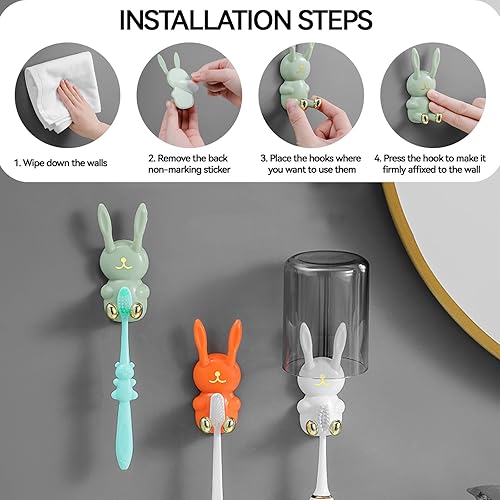 INSTALLATION STEPS

1. Wipe down the walls

2. Remove the back non-marking sticker

3. Place the hooks where you want to use them

4. Press the hook to make it firmly affixed to the wall