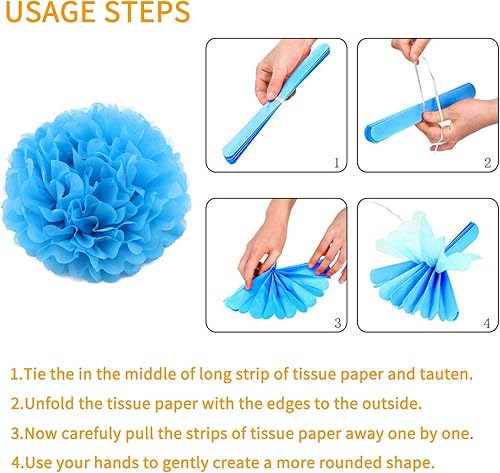 USAGE STEPS

1

2

3

4

1.Tie the in the middle of long strip of tissue paper and tauten.

2.Unfold the tissue paper with the edges to the outside.

3.Now carefuly pull the strips of tissue paper away one by one.

4.Use your hands to gently create a more rounded shape.