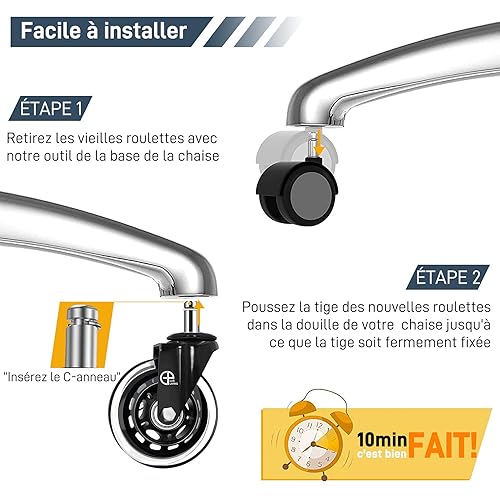 Facile à installer

ÉTAPE 1

Retirez les vieilles roulettes avec notre outil de la base de la chaise

ÉTAPE 2

Poussez la tige des nouvelles roulettes dans la douille de votre chaise jusqu'à ce que la tige soit fermement fixée

"Insérez le C-anneau"

10min c'est bien FAIT!