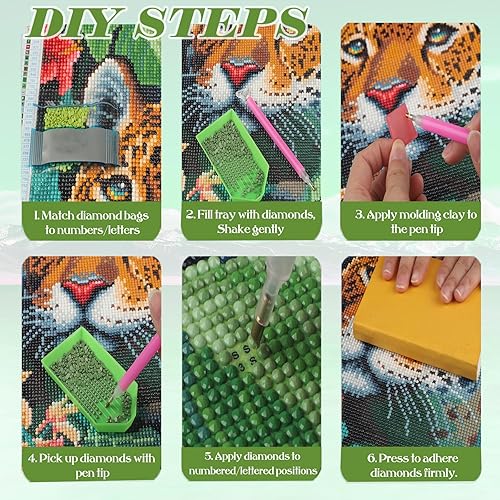 DIY STEPS

1. Match diamond bags to numbers/letters

2. Fill tray with diamonds, Shake gently

3. Apply molding clay to the pen tip

4. Pick up diamonds with pen tip

S S
3 S

5. Apply diamonds to numbered/lettered positions

6. Press to adhere diamonds firmly.