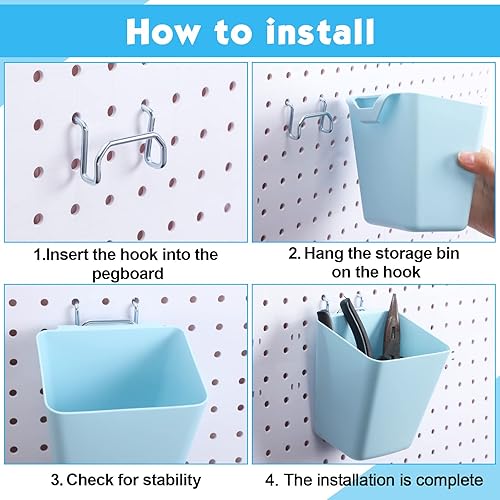 How to install

1.Insert the hook into the pegboard

2. Hang the storage bin on the hook

3. Check for stability

4. The installation is complete