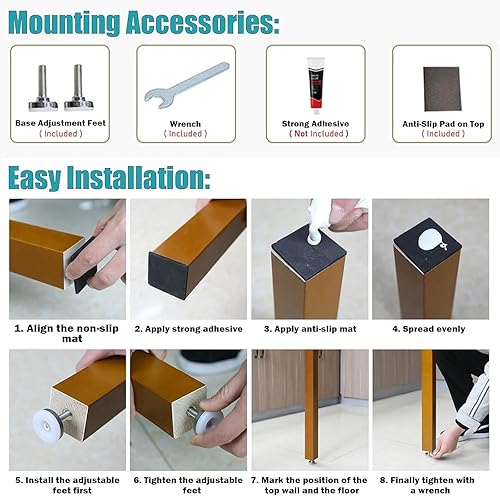 Mounting Accessories:

Base Adjustment Feet
( Included )

Wrench
( Included )

Strong Adhesive
( Not Included )

Anti-Slip Pad on Top
( Included )

Easy Installation:

1. Align the non-slip mat

2. Apply strong adhesive

3. Apply anti-slip mat

4. Spread evenly

5. Install the adjustable feet first

6. Tighten the adjustable feet

7. Mark the position of the top wall and the floor

8. Finally tighten with a wrench