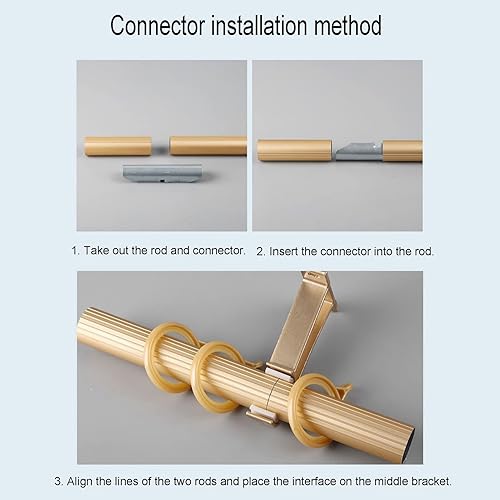 Connector installation method

1. Take out the rod and connector.

2. Insert the connector into the rod.

3. Align the lines of the two rods and place the interface on the middle bracket.