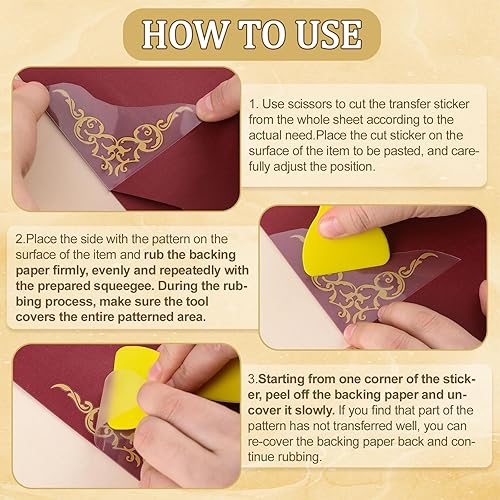 HOW TO USE

1. Use scissors to cut the transfer sticker from the whole sheet according to the actual need.Place the cut sticker on the surface of the item to be pasted, and carefully adjust the position.

2.Place the side with the pattern on the surface of the item and rub the backing paper firmly, evenly and repeatedly with the prepared squeegee. During the rubbing process, make sure the tool covers the entire patterned area.

3.Starting from one corner of the sticker, peel off the backing paper and uncover it slowly. If you find that part of the pattern has not transferred well, you can re-cover the backing paper back and continue rubbing.