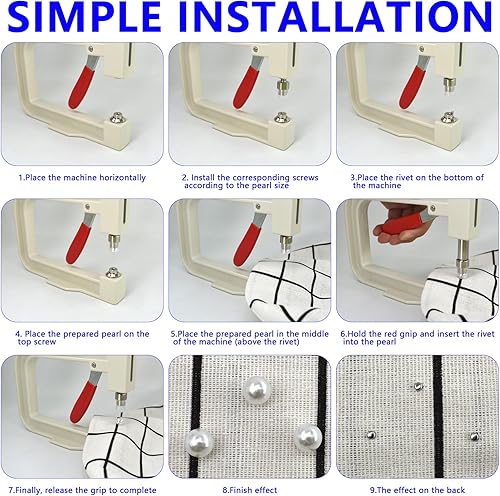 SIMPLE INSTALLATION

1.Place the machine horizontally

2. Install the corresponding screws according to the pearl size

3.Place the rivet on the bottom of the machine

4. Place the prepared pearl on the top screw

5.Place the prepared pearl in the middle of the machine (above the rivet)

6.Hold the red gnip and insert the rivet into the pearl

7.Finally, release the grip to complete

8.Finish effect

9.The effect on the back