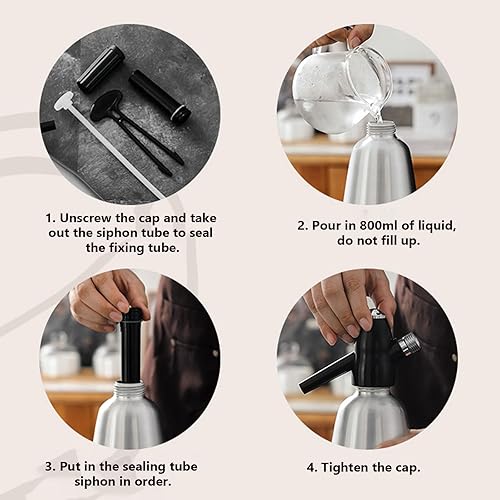 1. Unscrew the cap and take out the siphon tube to seal the fixing tube.

2. Pour in 800ml of liquid, do not fill up.

3. Put in the sealing tube siphon in order.

4. Tighten the cap.