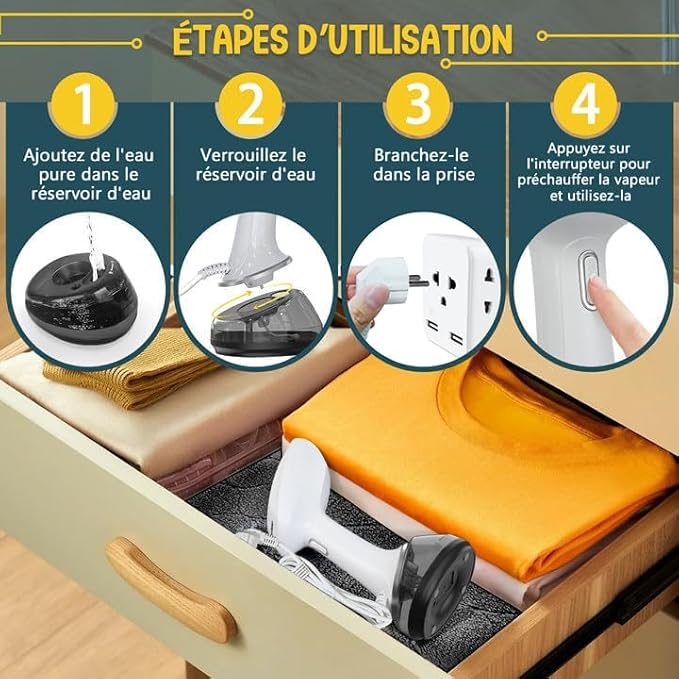 ÉTAPES D'UTILISATION

1

Ajoutez de l'eau pure dans le réservoir d'eau

2

Verrouillez le réservoir d'eau

3

Branchez-le dans la prise

4

Appuyez sur l'interrupteur pour préchauffer la vapeur et utilisez-la