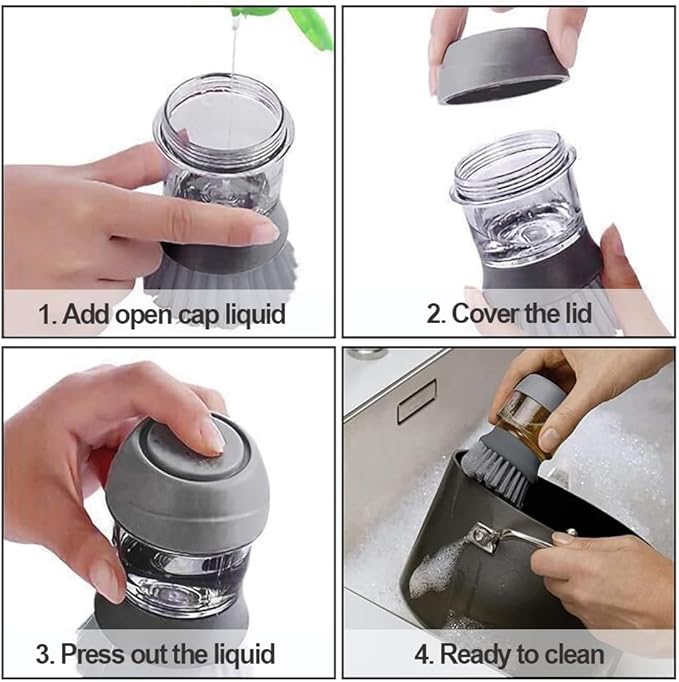 1. Add open cap liquid

2. Cover the lid

3. Press out the liquid

4. Ready to clean