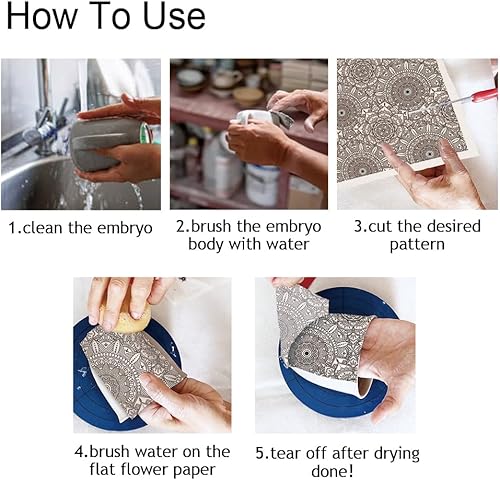 How To Use

1.clean the embryo

2.brush the embryo body with water

3.cut the desired pattern

4.brush water on the flat flower paper

5.tear off after drying done!