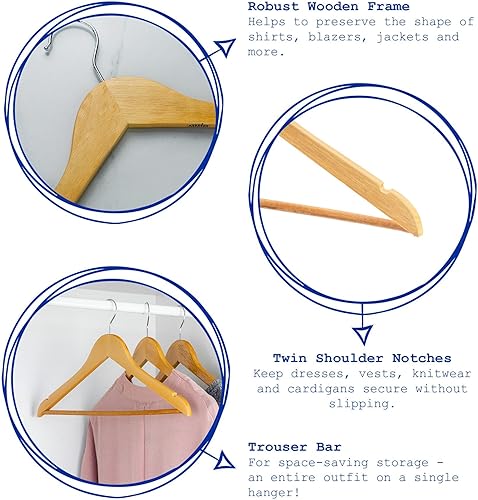 Robust Wooden Frame
Helps to preserve the shape of shirts, blazers, jackets and more.

Twin Shoulder Notches
Keep dresses, vests, knitwear and cardigans secure without slipping.

Trouser Bar
For space-saving storage - an entire outfit on a single hanger!