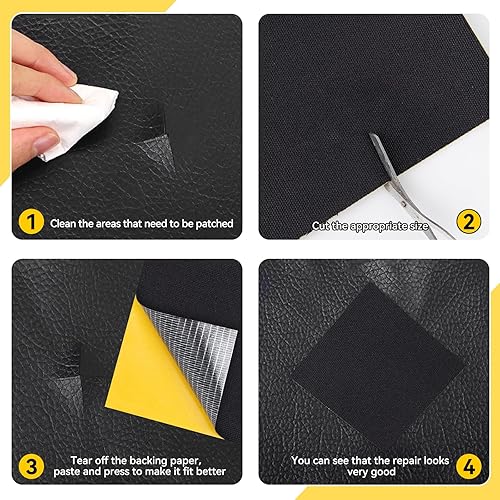 1 Clean the areas that need to be patched

Cut the appropriate size 2

3 Tear off the backing paper, paste and press to make it fit better

You can see that the repair looks very good 4