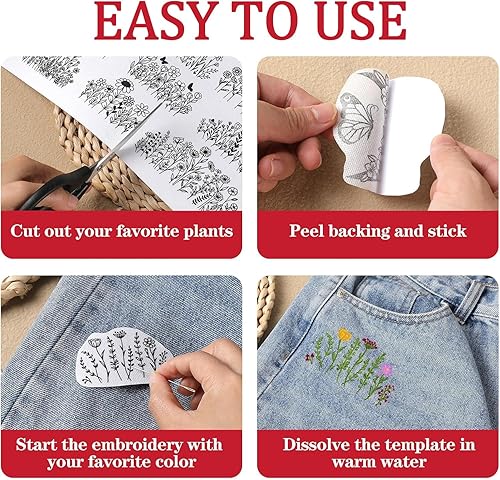 EASY TO USE

Cut out your favorite plants

Peel backing and stick

Start the embroidery with your favorite color

Dissolve the template in warm water