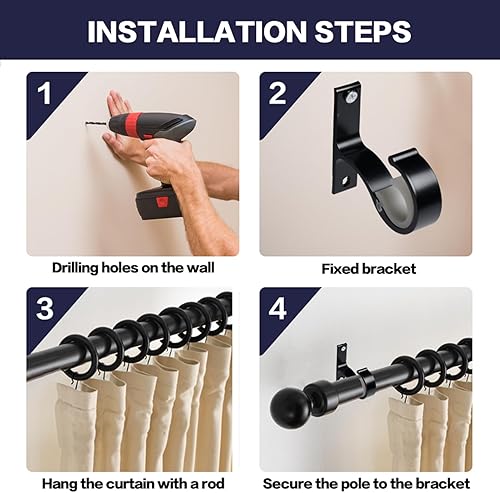 INSTALLATION STEPS

1

Drilling holes on the wall

2

Fixed bracket

3

Hang the curtain with a rod

4

Secure the pole to the bracket