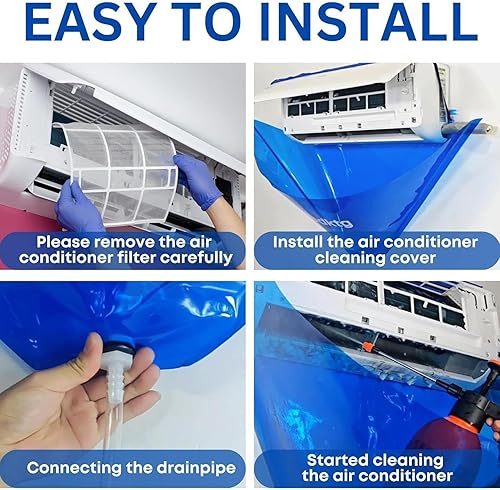 EASY TO INSTALL

Please remove the air conditioner filter carefully

Install the air conditioner cleaning cover

Connecting the drainpipe

Started cleaning the air conditioner