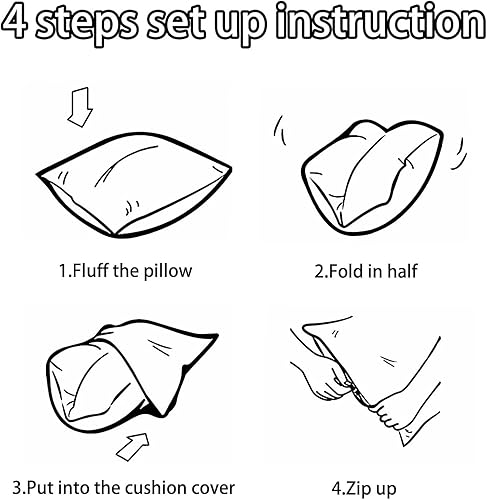 4 steps set up instruction

1.Fluff the pillow

2.Fold in half

3.Put into the cushion cover

4.Zip up